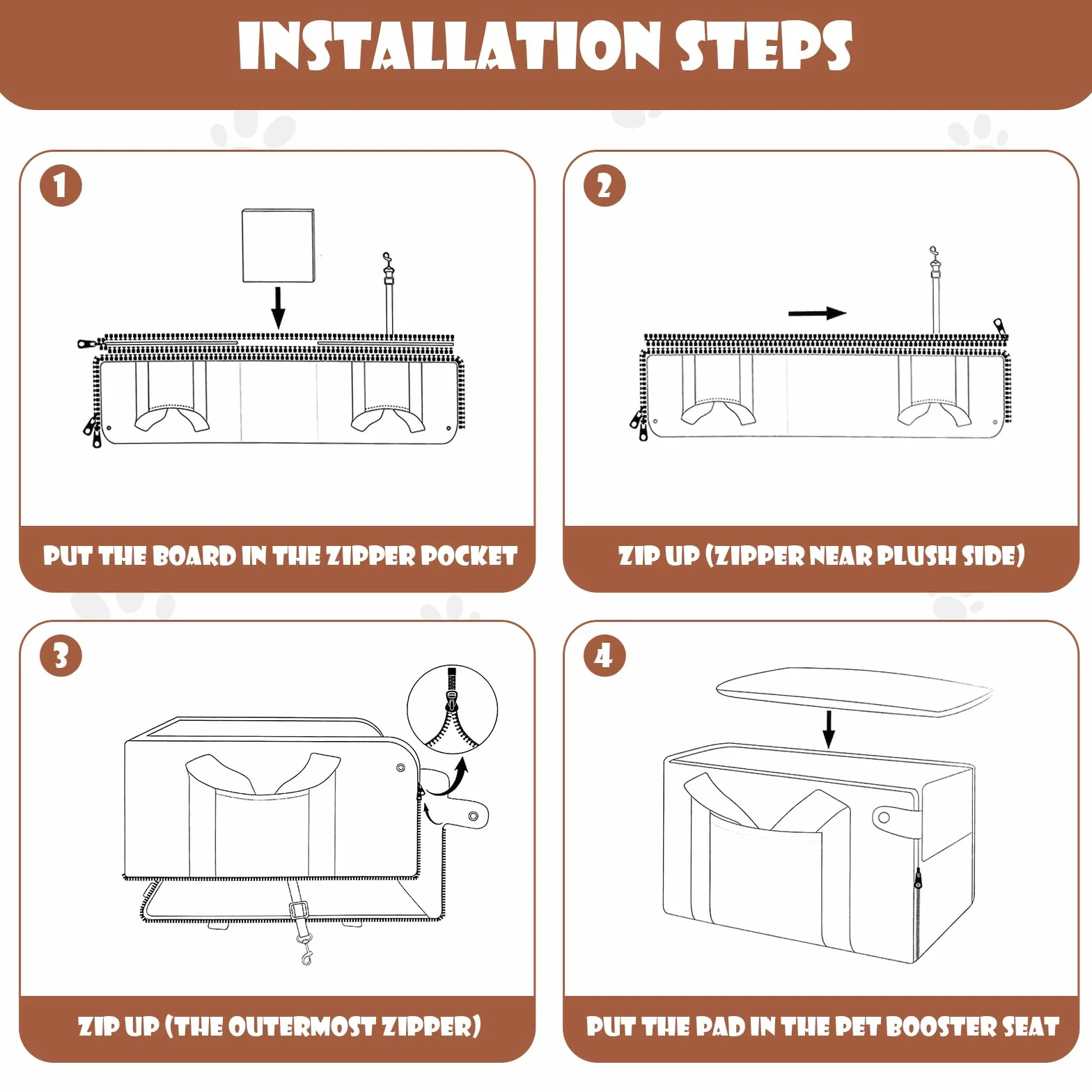 INSTALLATION STEPS

1

PUT THE BOARD IN THE ZIPPER POCKET

2

ZIP UP (ZIPPER NEAR PLUSH SIDE)

3

ZIP UP (THE OUTERMOST ZIPPER)

4

PUT THE PAD IN THE PET BOOSTER SEAT