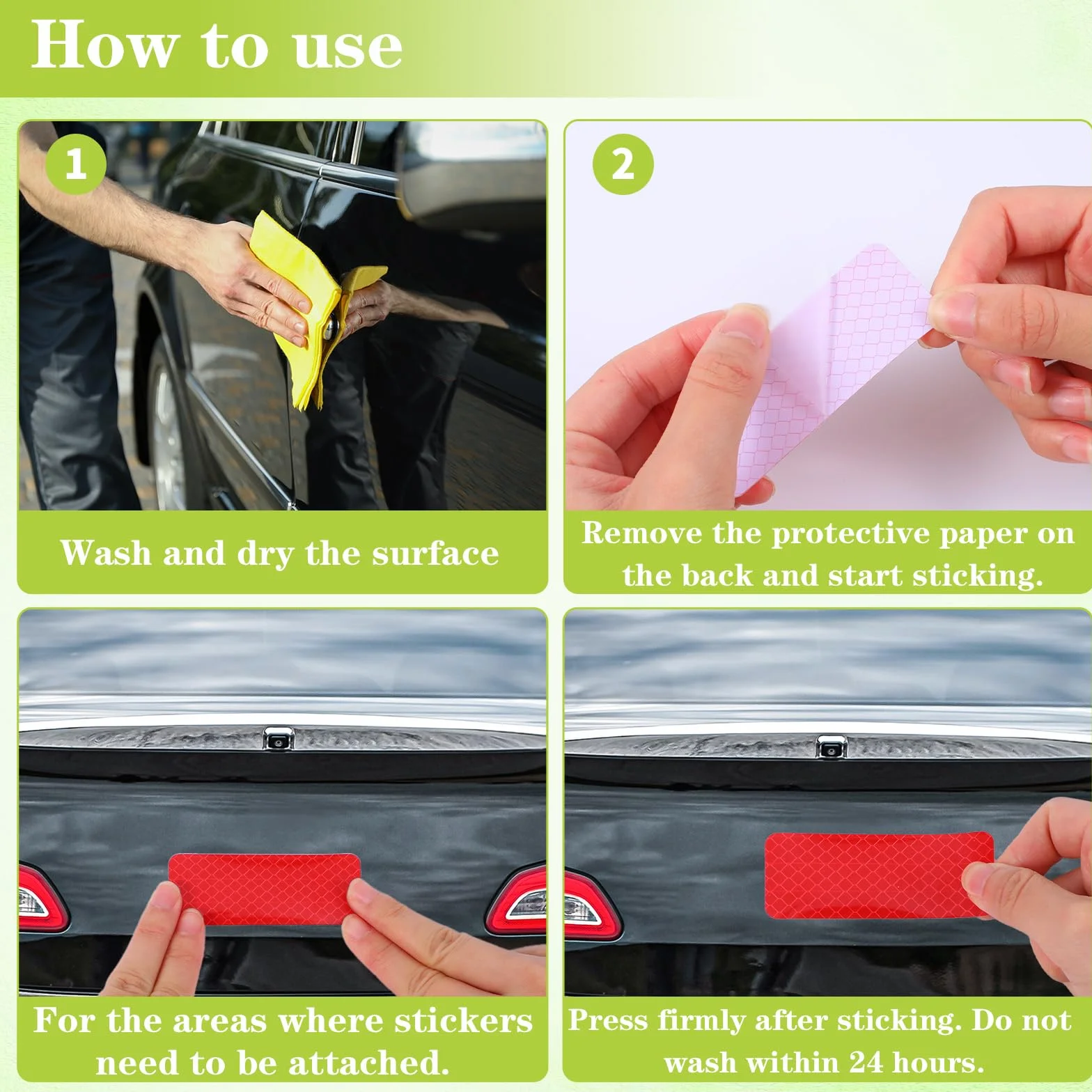 How to use

1

Wash and dry the surface

2

Remove the protective paper on the back and start sticking.

For the areas where stickers need to be attached.

Press firmly after sticking. Do not wash within 24 hours.