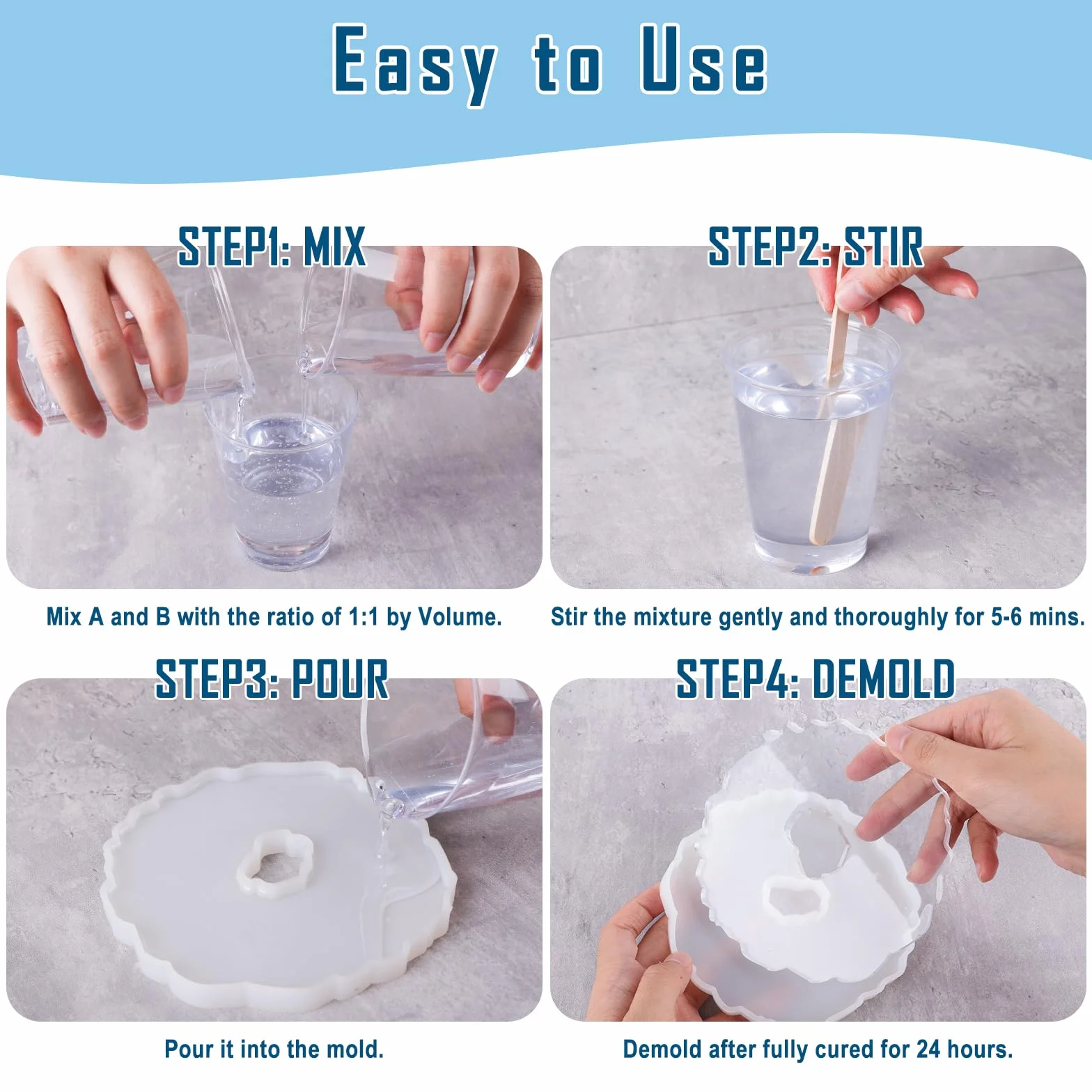 Easy to Use

STEP1: MIX

Mix A and B with the ratio of 1:1 by Volume.

STEP2: STIR

Stir the mixture gently and thoroughly for 5-6 mins.

STEP3: POUR

Pour it into the mold.

STEP4: DEMOLD

Demold after fully cured for 24 hours.