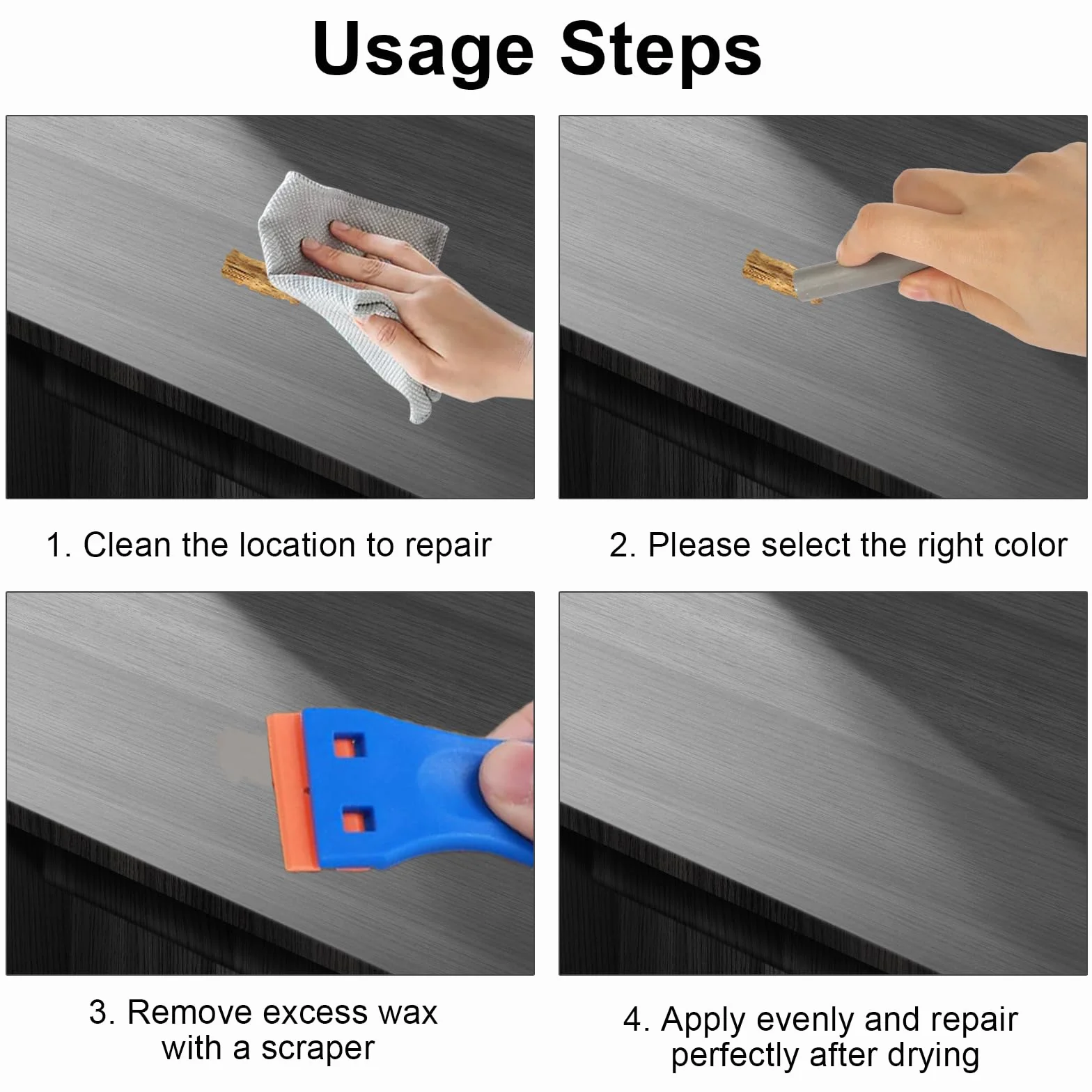 Usage Steps

1. Clean the location to repair

2. Please select the right color

3. Remove excess wax with a scraper

4. Apply evenly and repair perfectly after drying