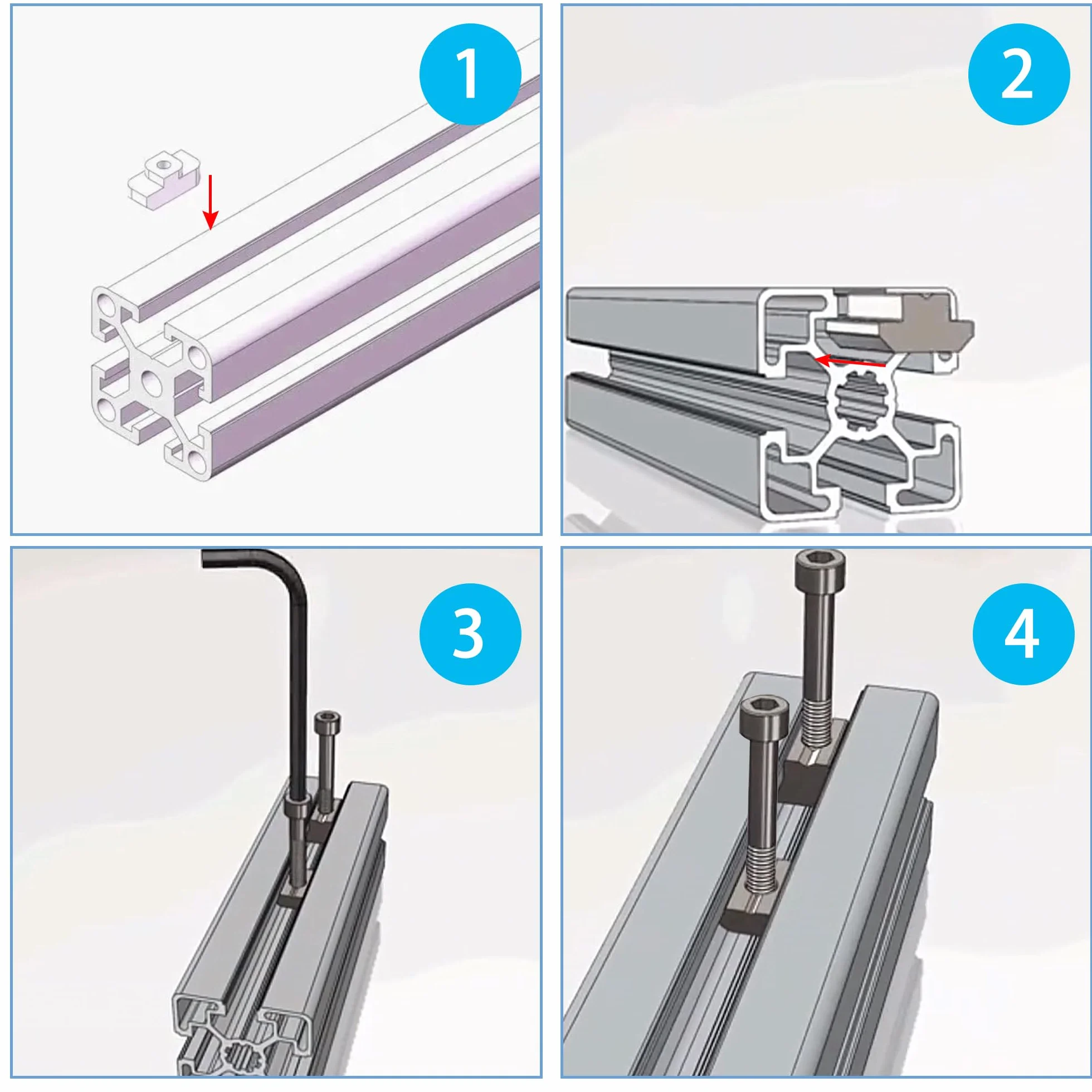 1

2

3

4