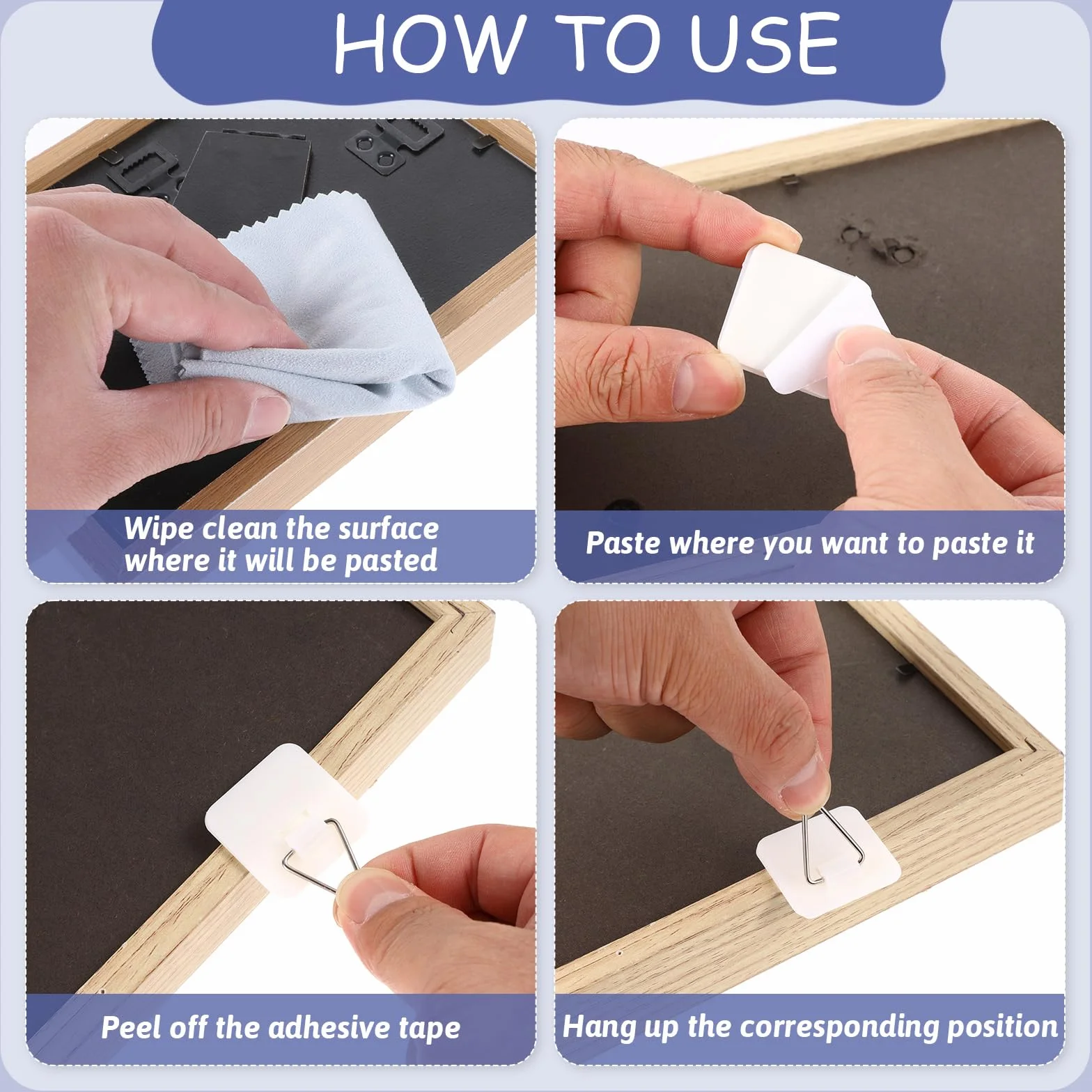 HOW TO USE

Wipe clean the surface where it will be pasted

Paste where you want to paste it

Peel off the adhesive tape

Hang up the corresponding position