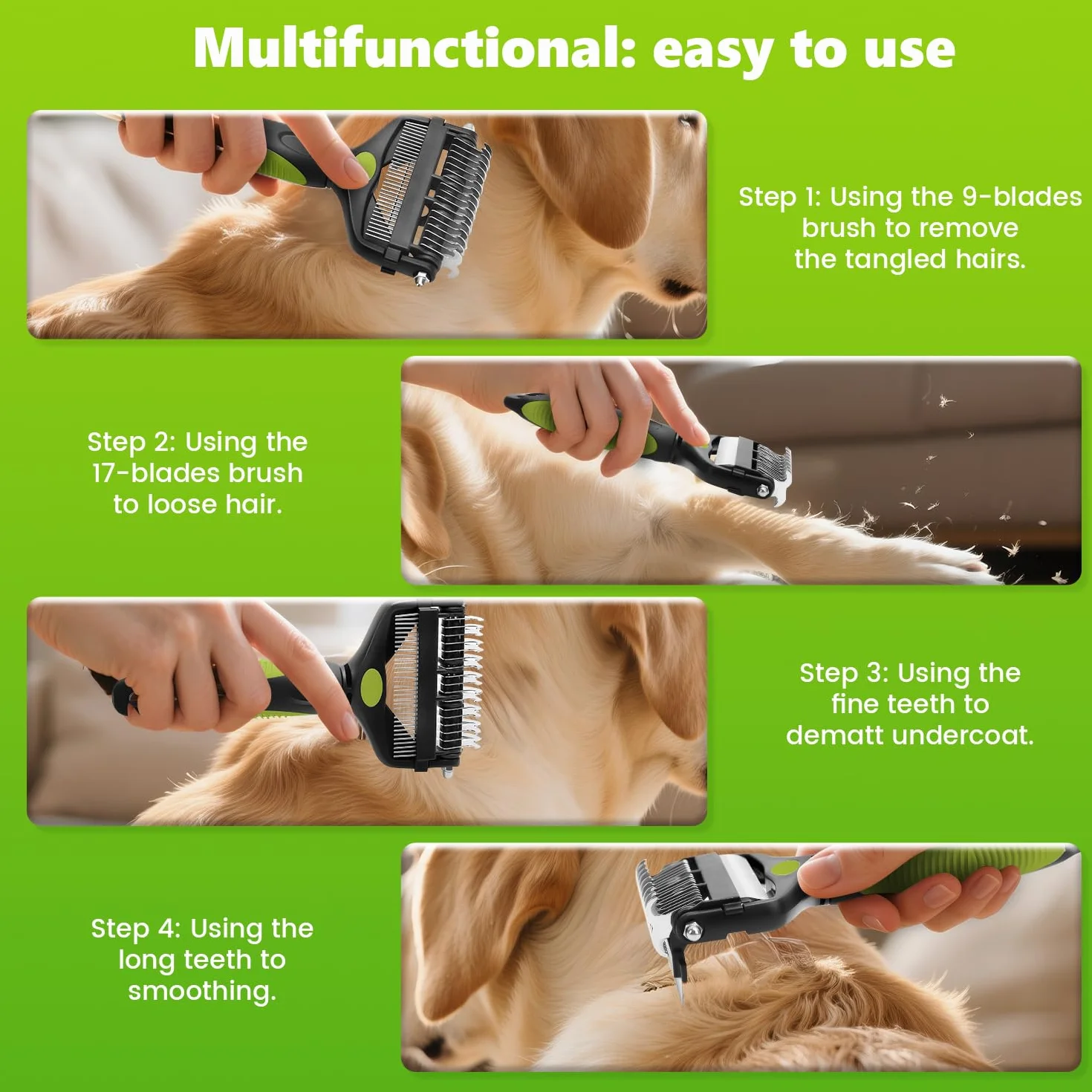 Multifunctional: easy to use

Step 1: Using the 9-blades brush to remove the tangled hairs.

Step 2: Using the 17-blades brush to loose hair.

Step 3: Using the fine teeth to dematt undercoat.

Step 4: Using the long teeth to smoothing.