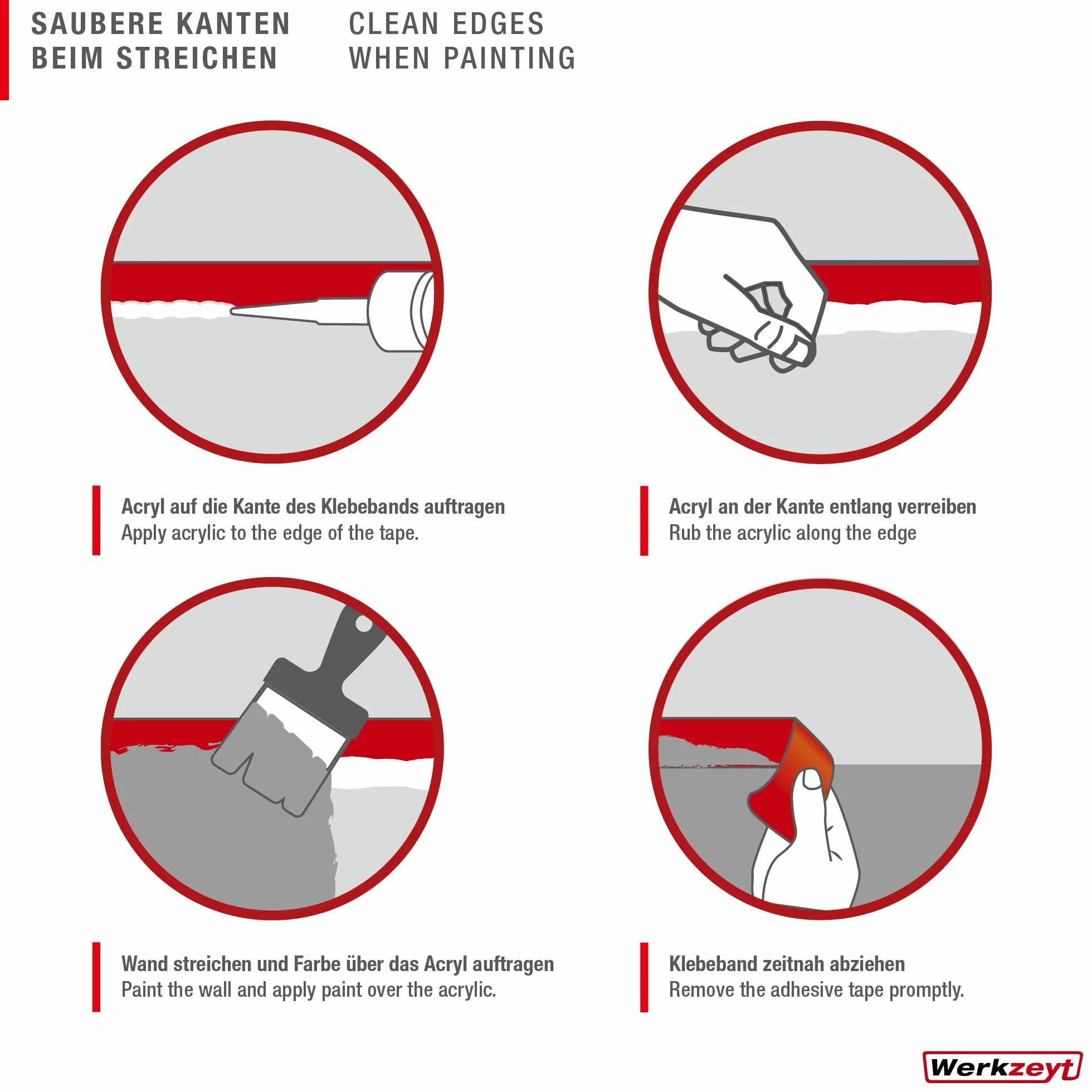 SAUBERE KANTEN BEIM STREICHEN

CLEAN EDGES WHEN PAINTING

Acryl auf die Kante des Klebebands auftragen
Apply acrylic to the edge of the tape.

Acryl an der Kante entlang verreiben
Rub the acrylic along the edge

Wand streichen und Farbe über das Acryl auftragen
Paint the wall and apply paint over the acrylic.

Klebeband zeitnah abziehen
Remove the adhesive tape promptly.

Werkzeyt