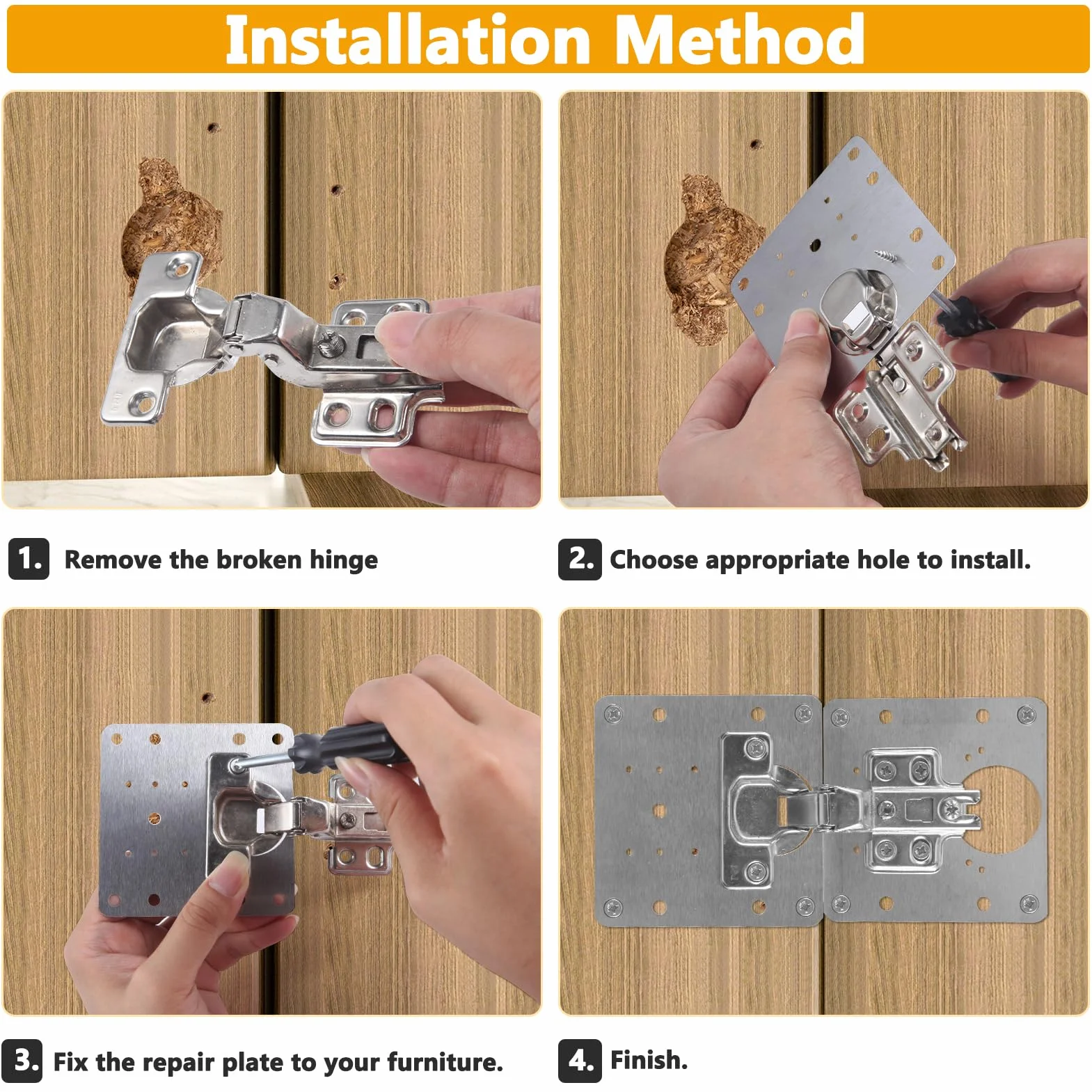 Installation Method

1. Remove the broken hinge

2. Choose appropriate hole to install.

3. Fix the repair plate to your furniture.

4. Finish.