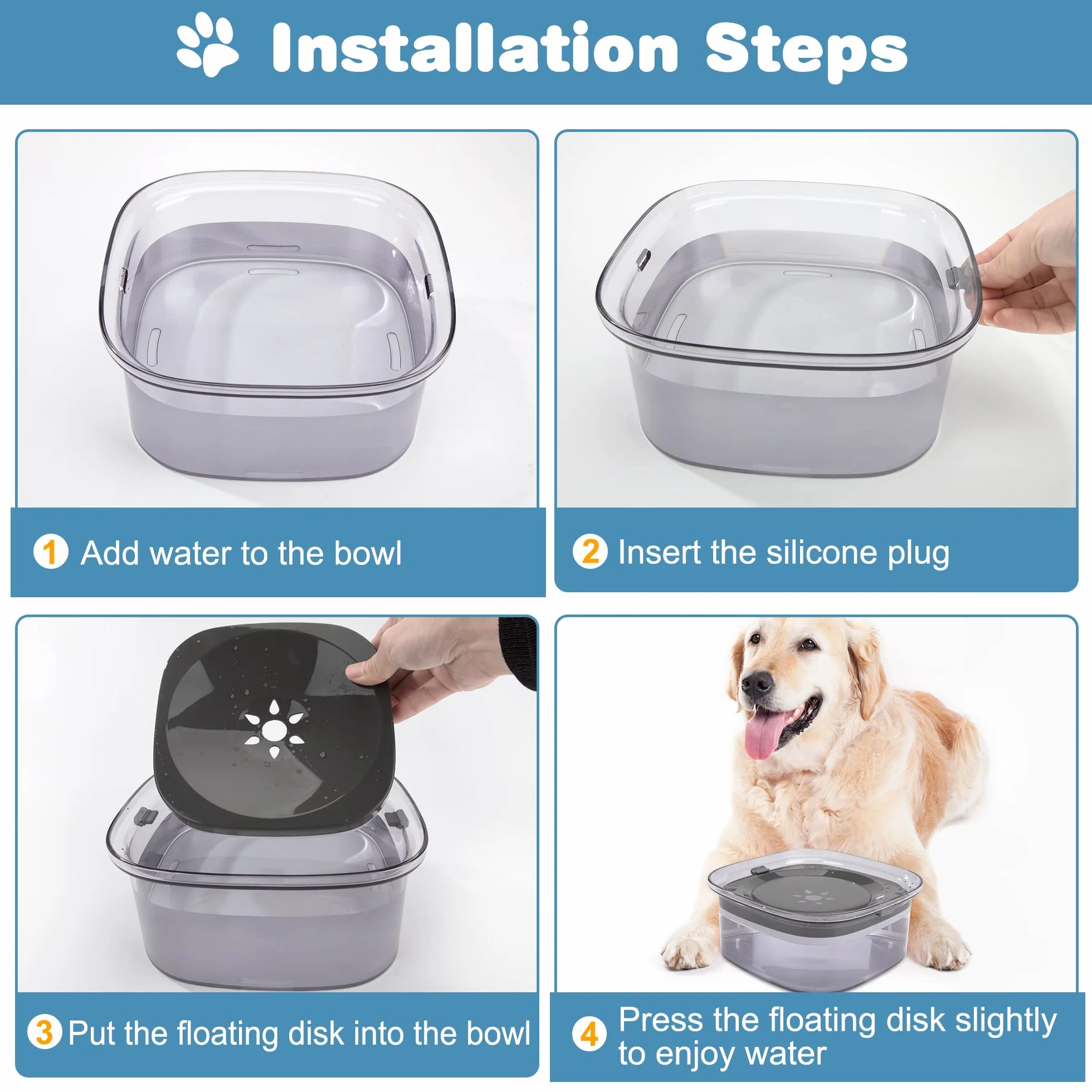 Installation Steps

1 Add water to the bowl

2 Insert the silicone plug

3 Put the floating disk into the bowl

4 Press the floating disk slightly to enjoy water