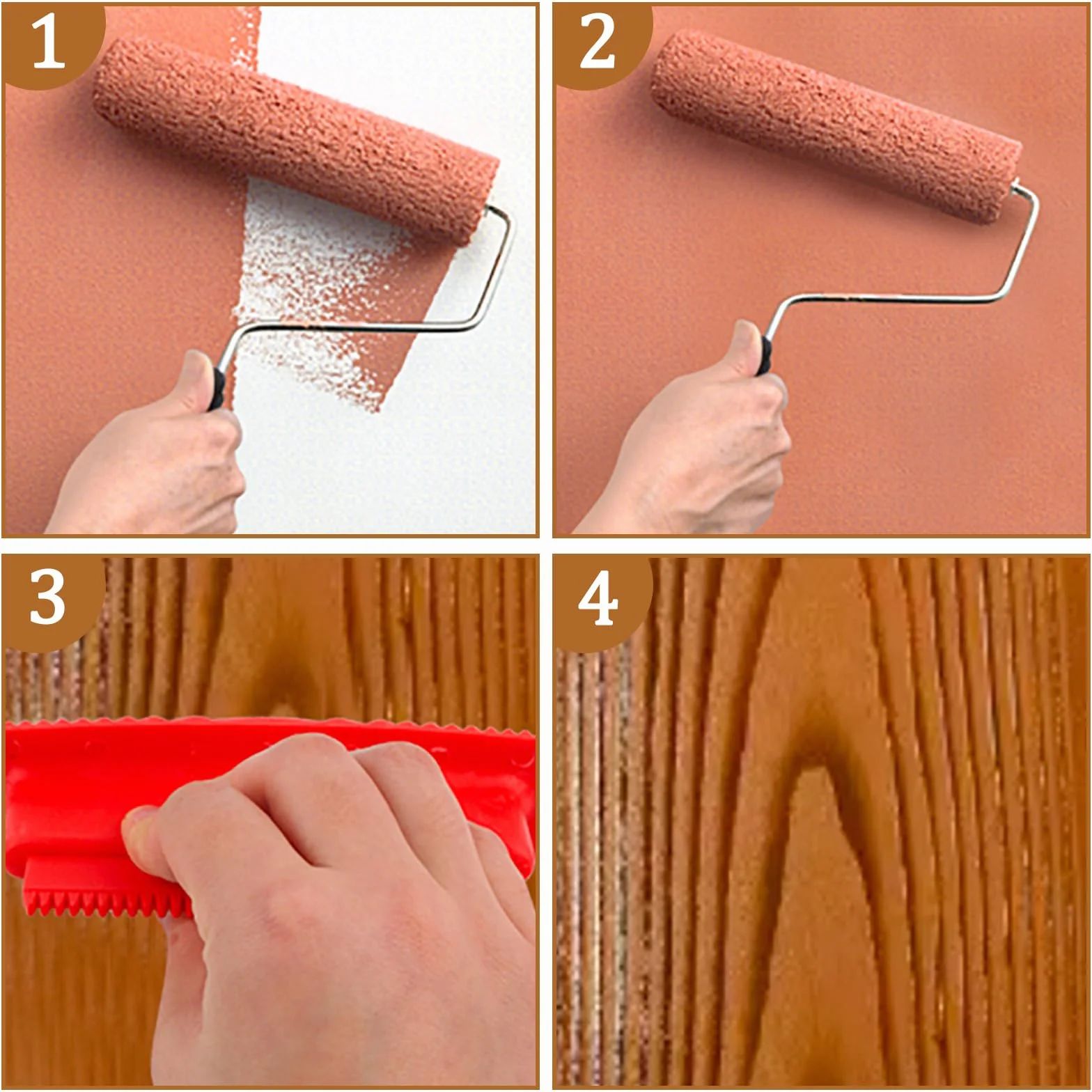 1

2

3

4