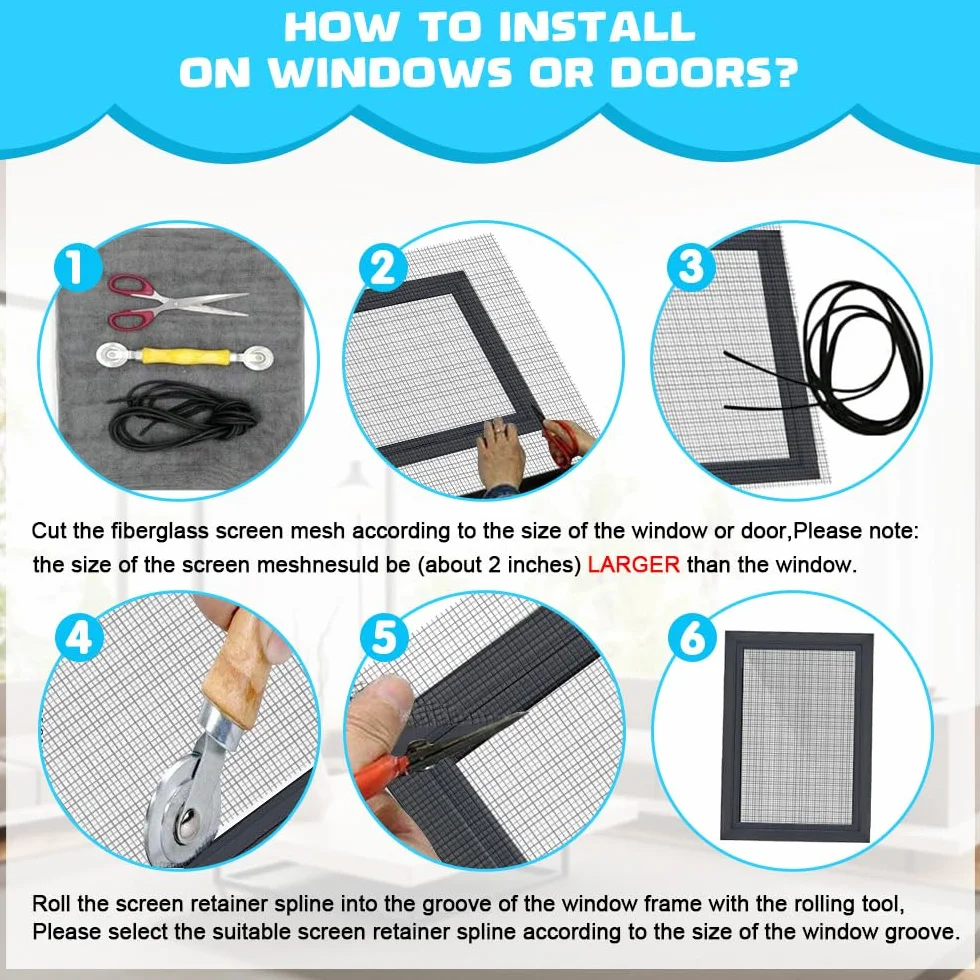 HOW TO INSTALL
ON WINDOWS OR DOORS?

1

2

3

Cut the fiberglass screen mesh according to the size of the window or door,Please note: the size of the screen meshnesuld be (about 2 inches) LARGER than the window.

4

5

6

Roll the screen retainer spline into the groove of the window frame with the rolling tool, Please select the suitable screen retainer spline according to the size of the window groove.