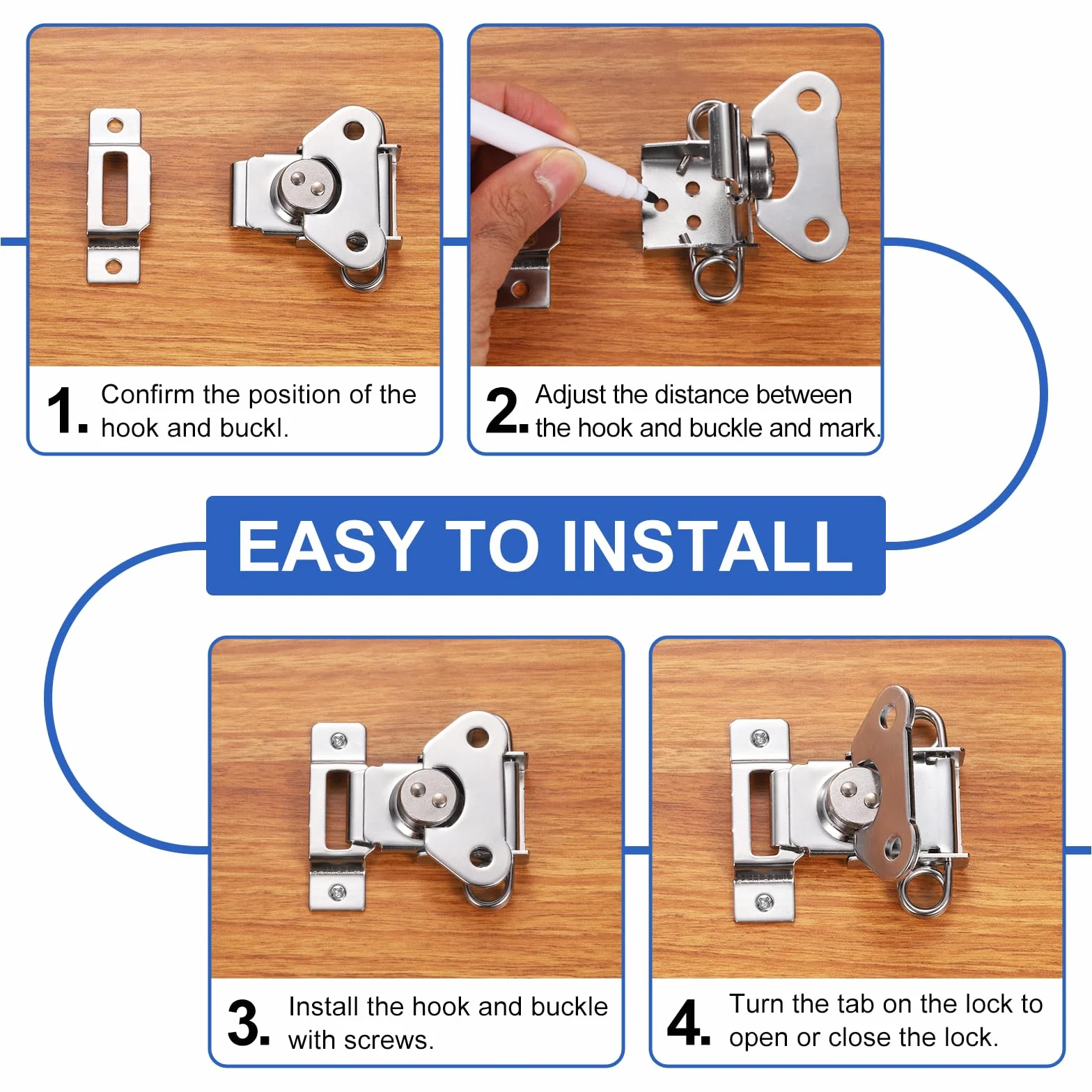 1. Confirm the position of the hook and buckl.

2. Adjust the distance between the hook and buckle and mark.

EASY TO INSTALL

3. Install the hook and buckle with screws.

4. Turn the tab on the lock to open or close the lock.