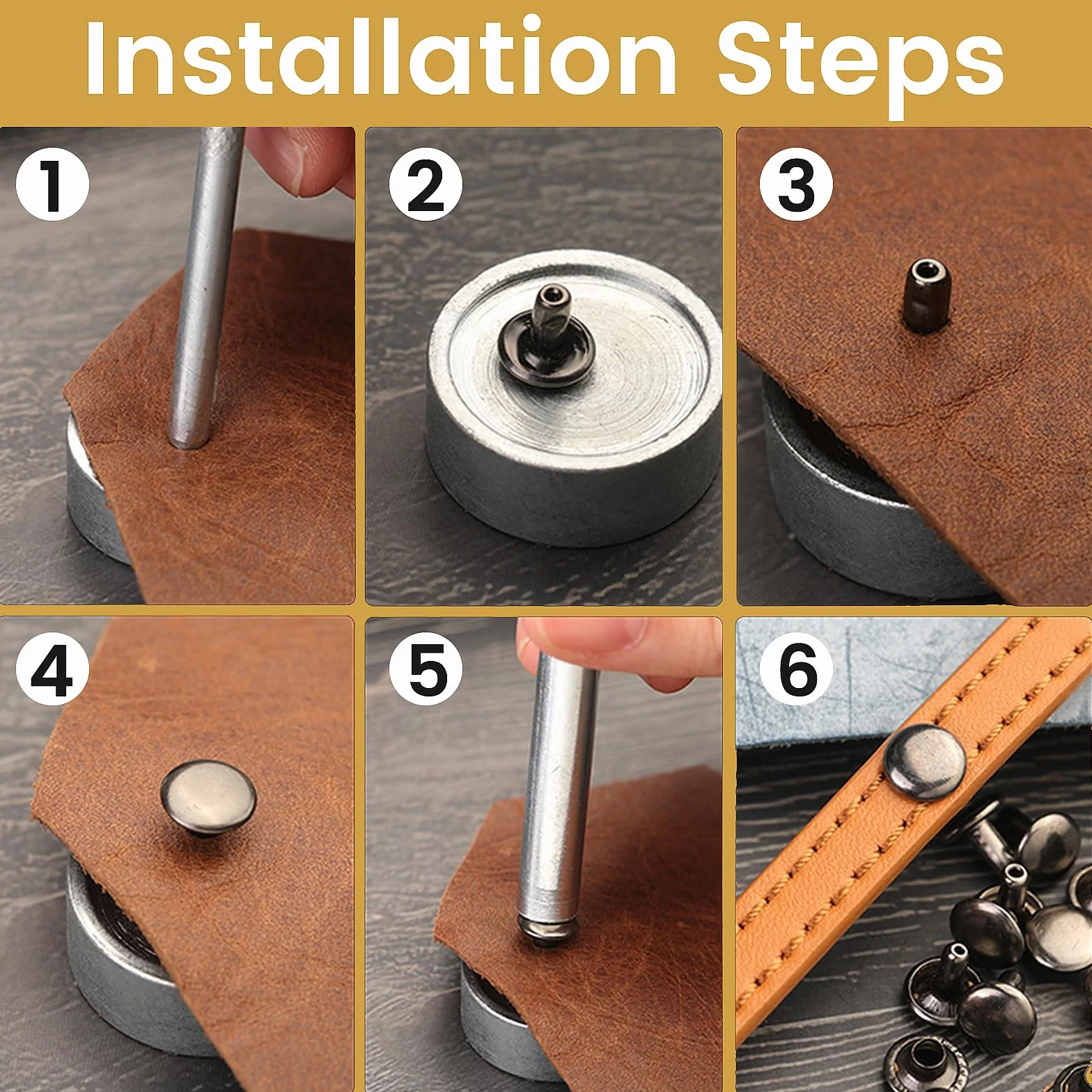 Installation Steps

1

2

3

4

5

6