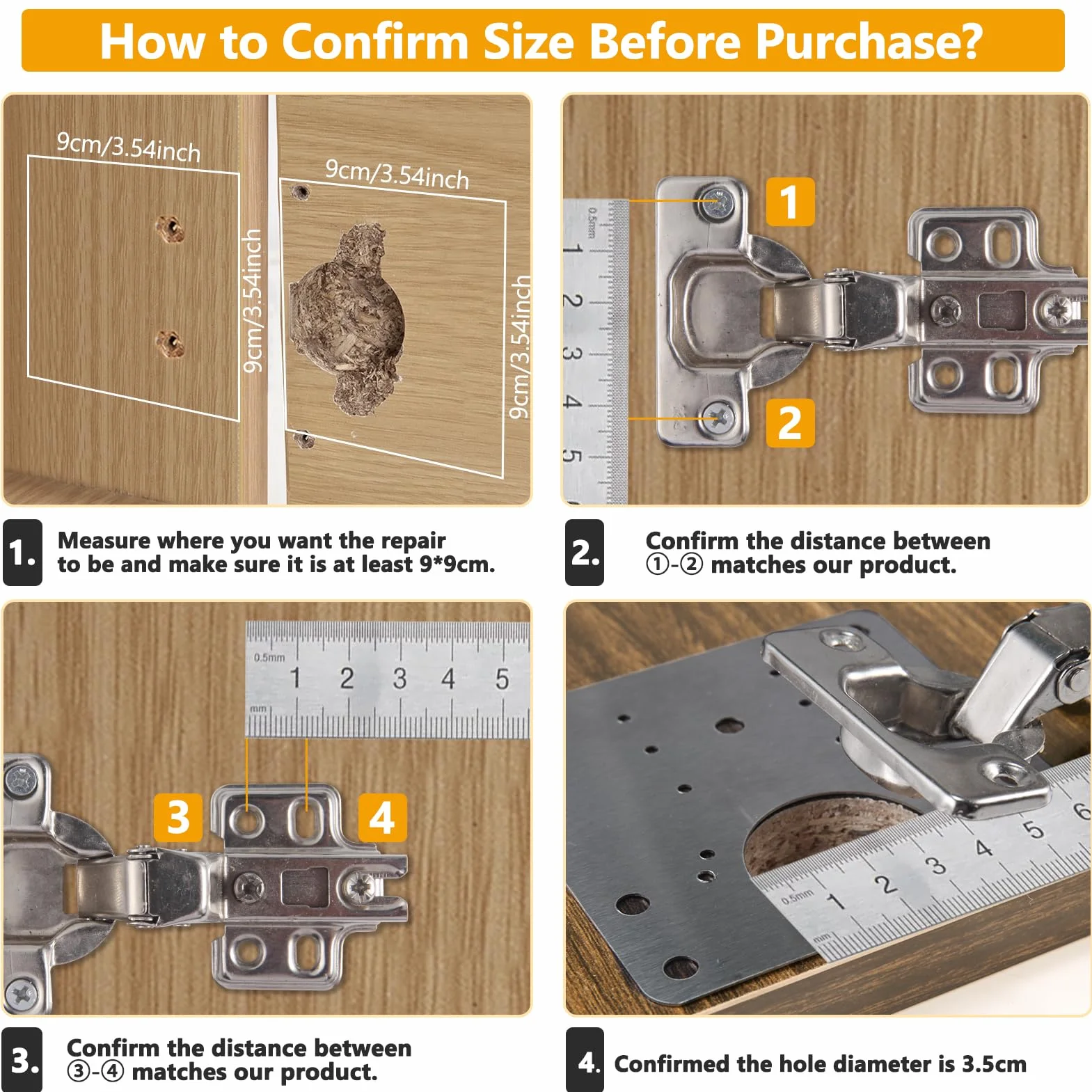 How to Confirm Size Before Purchase?

9cm/3.54inch

9cm/3.54inch

9cm/3.54inch

9cm/3.54inch

0.5mm 1 2 3 4 5

1

2

1. Measure where you want the repair to be and make sure it is at least 9*9cm.

2. Confirm the distance between ①-② matches our product.

0.5mm 1 2 3 4 5 mm

3

4

0.5mm 1 2 3 4 5 6 mm

3. Confirm the distance between ③-④ matches our product.

4. Confirmed the hole diameter is 3.5cm