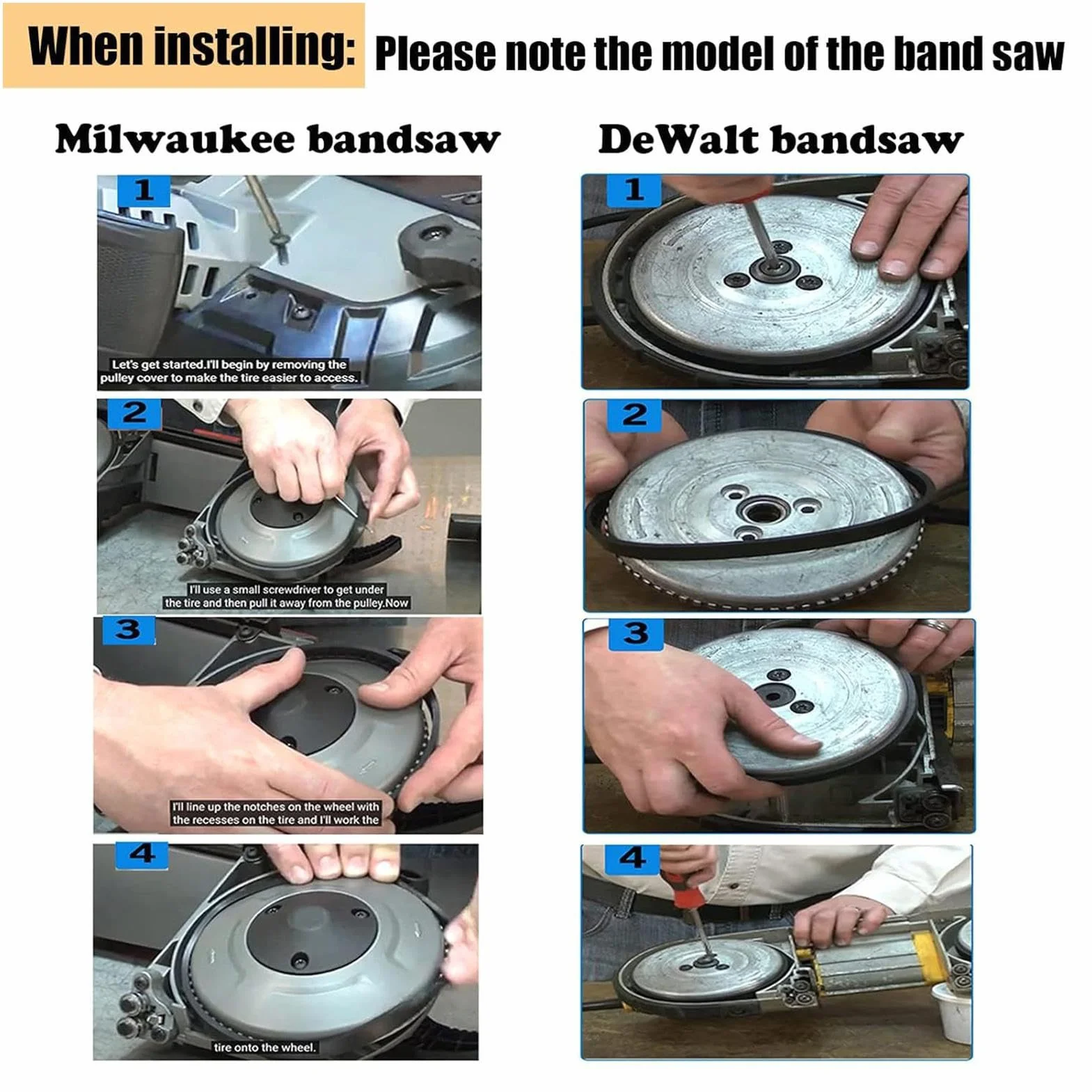 When installing: Please note the model of the band saw

Milwaukee bandsaw

1

Let's get started.I'll begin by removing the pulley cover to make the tire easier to access.

2

I'll use a small screwdriver to get under the tire and then pull it away from the pulley.Now

3

I'll line up the notches on the wheel with the recesses on the tire and I'll work the

4

tire onto the wheel.

DeWalt bandsaw

1

2

3

4