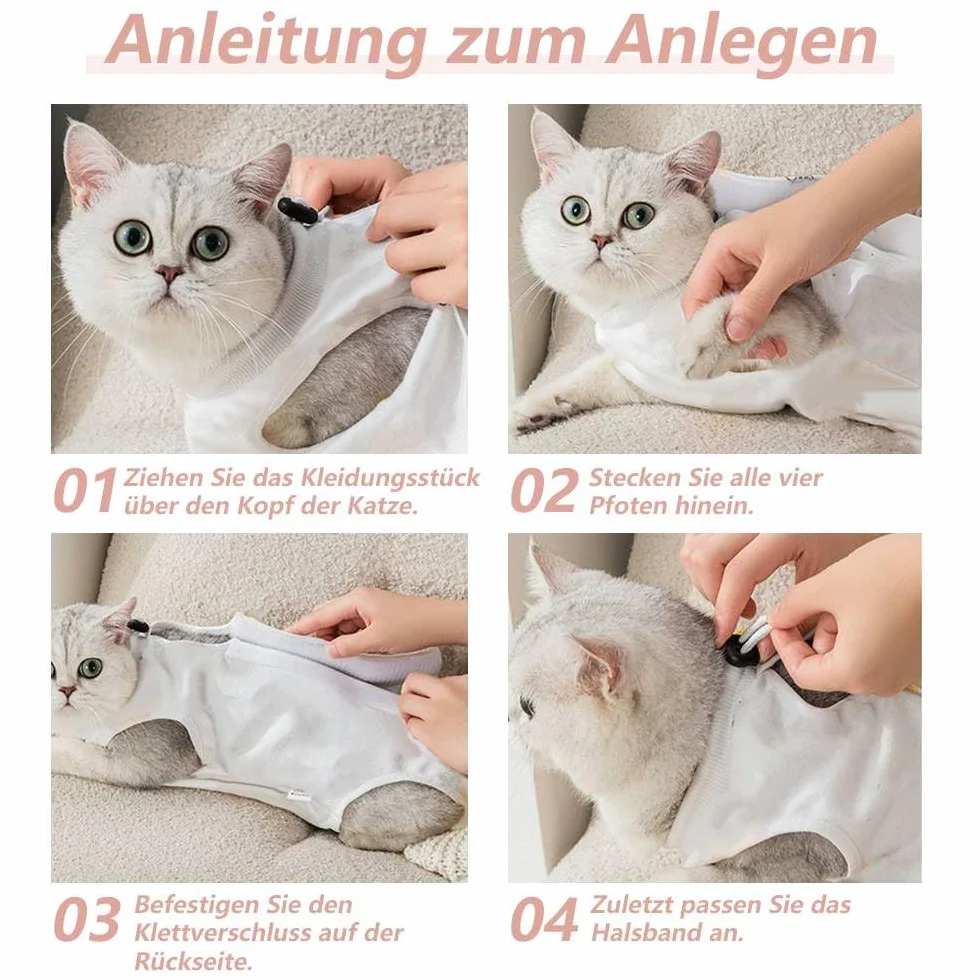 Anleitung zum Anlegen

01 Ziehen Sie das Kleidungsstück über den Kopf der Katze.

02 Stecken Sie alle vier Pfoten hinein.

03 Befestigen Sie den Klettverschluss auf der Rückseite.

04 Zuletzt passen Sie das Halsband an.