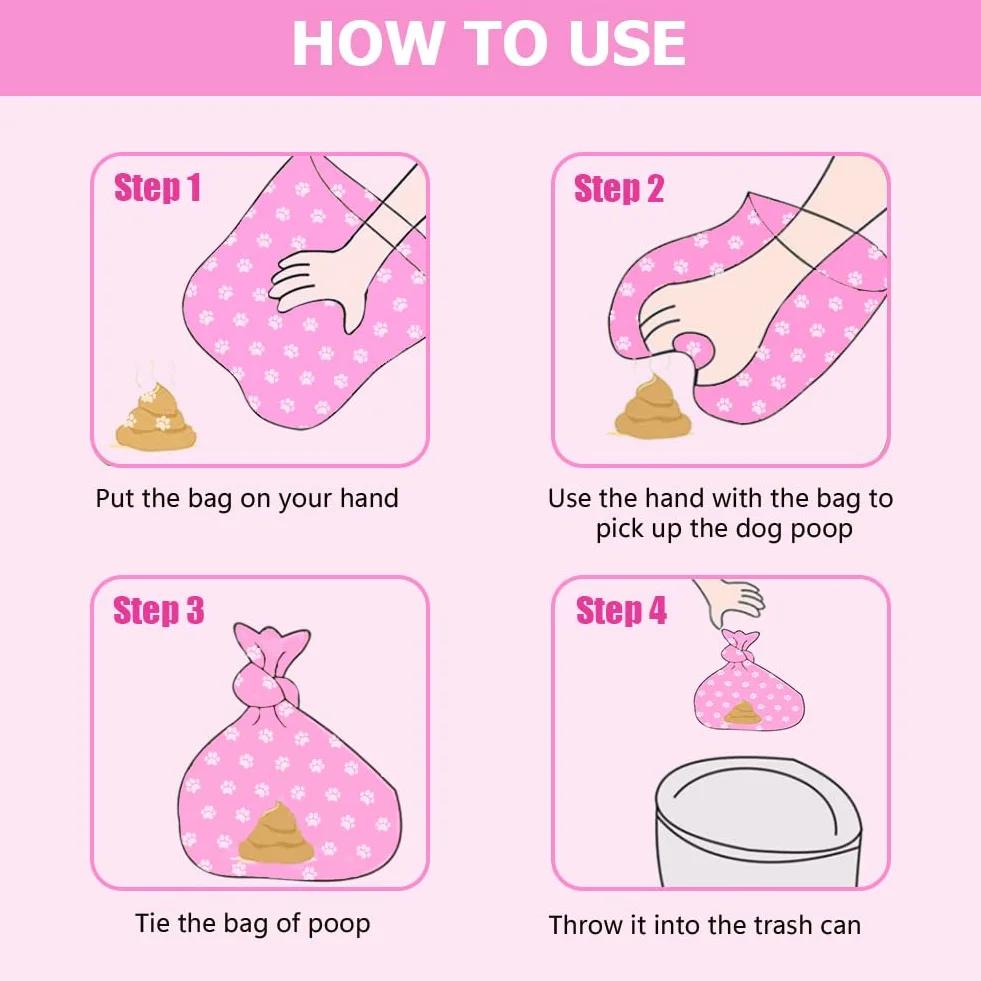 HOW TO USE

Step 1

Put the bag on your hand

Step 2

Use the hand with the bag to pick up the dog poop

Step 3

Tie the bag of poop

Step 4

Throw it into the trash can