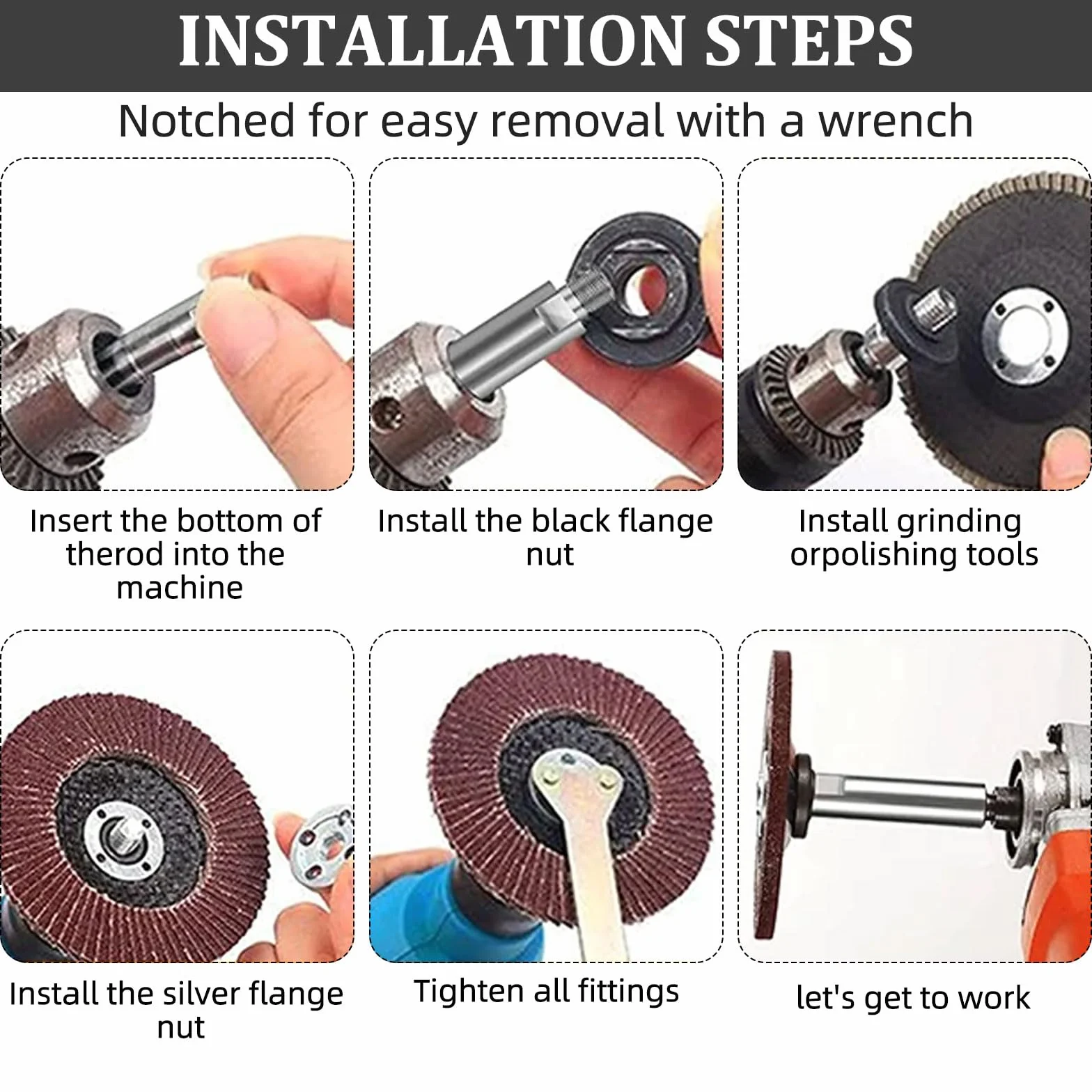 INSTALLATION STEPS

Notched for easy removal with a wrench

Insert the bottom of therod into the machine

Install the black flange nut

Install grinding orpolishing tools

Install the silver flange nut

Tighten all fittings

let's get to work