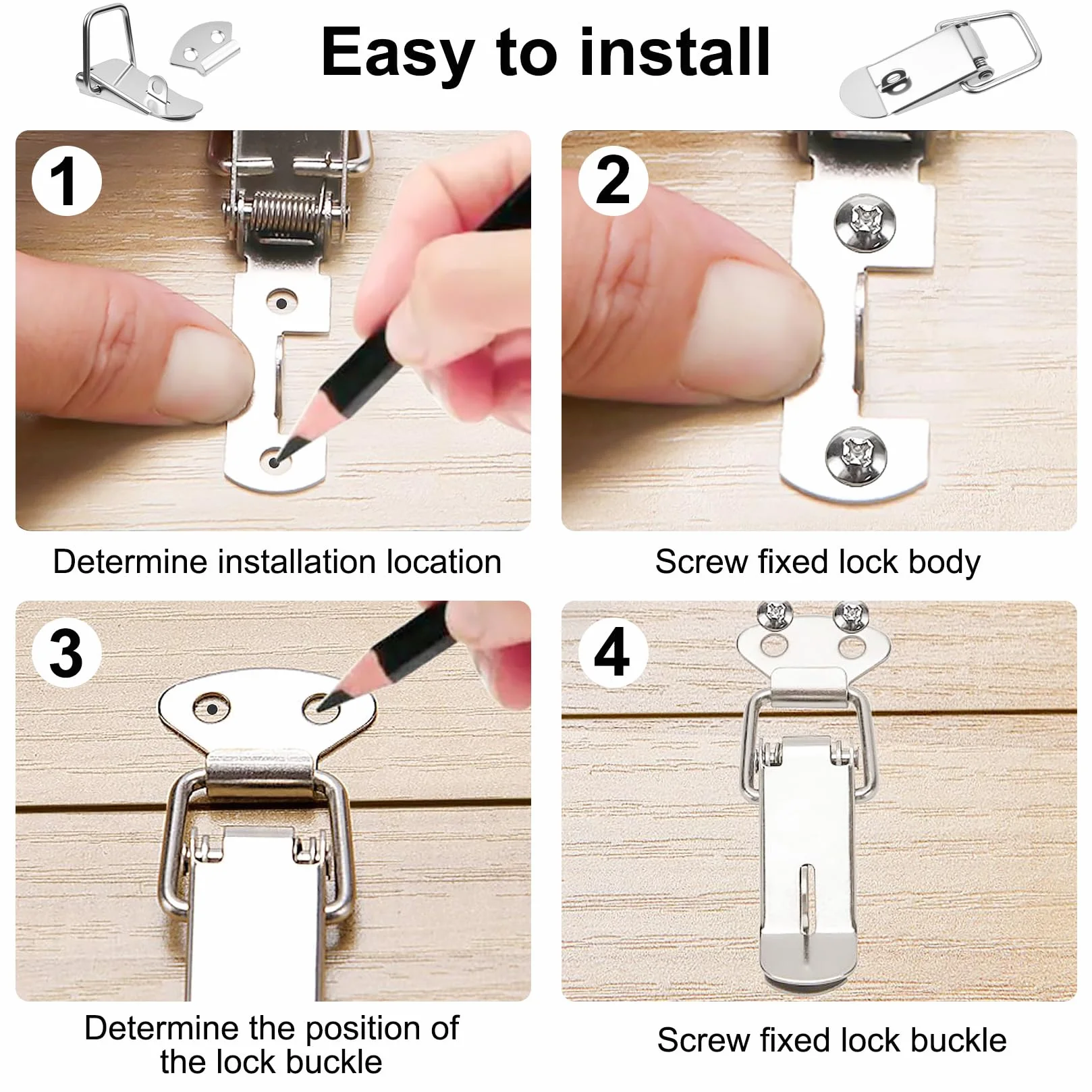 Easy to install

1

Determine installation location

2

Screw fixed lock body

3

Determine the position of the lock buckle

4

Screw fixed lock buckle