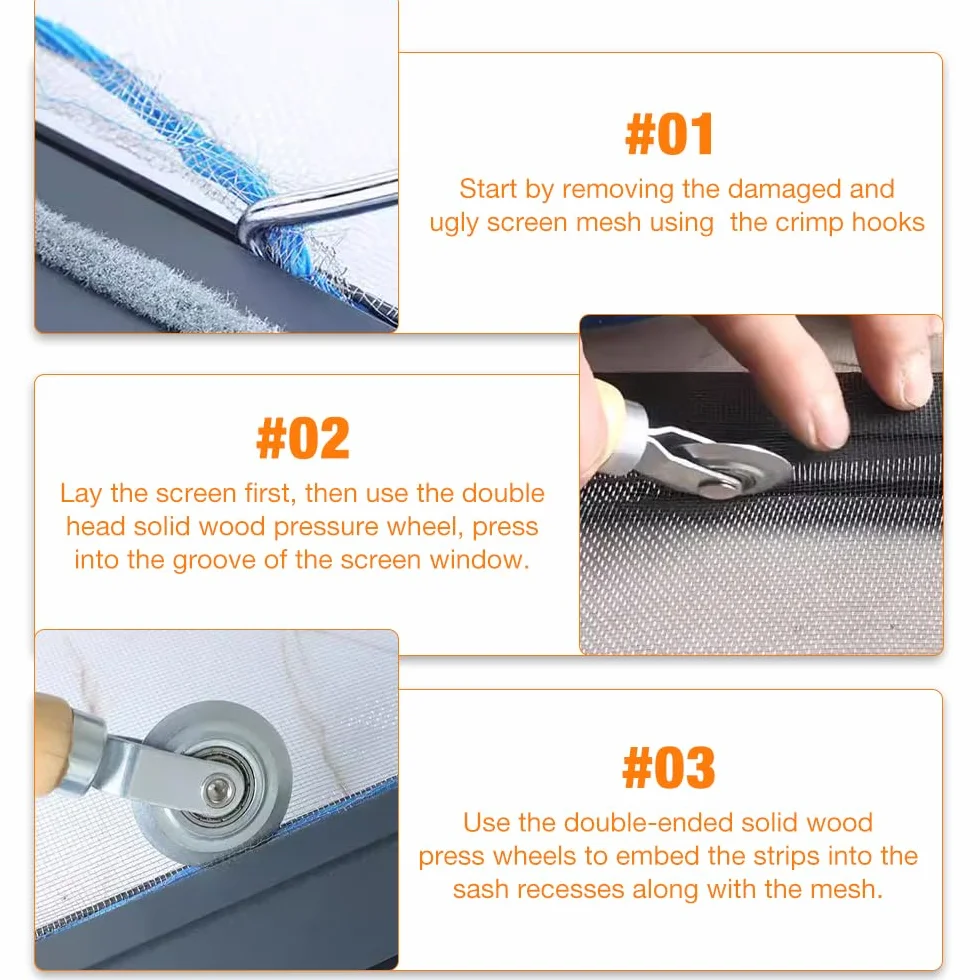 #01

Start by removing the damaged and ugly screen mesh using  the crimp hooks

#02

Lay the screen first, then use the double head solid wood pressure wheel, press into the groove of the screen window.

#03

Use the double-ended solid wood press wheels to embed the strips into the sash recesses along with the mesh.