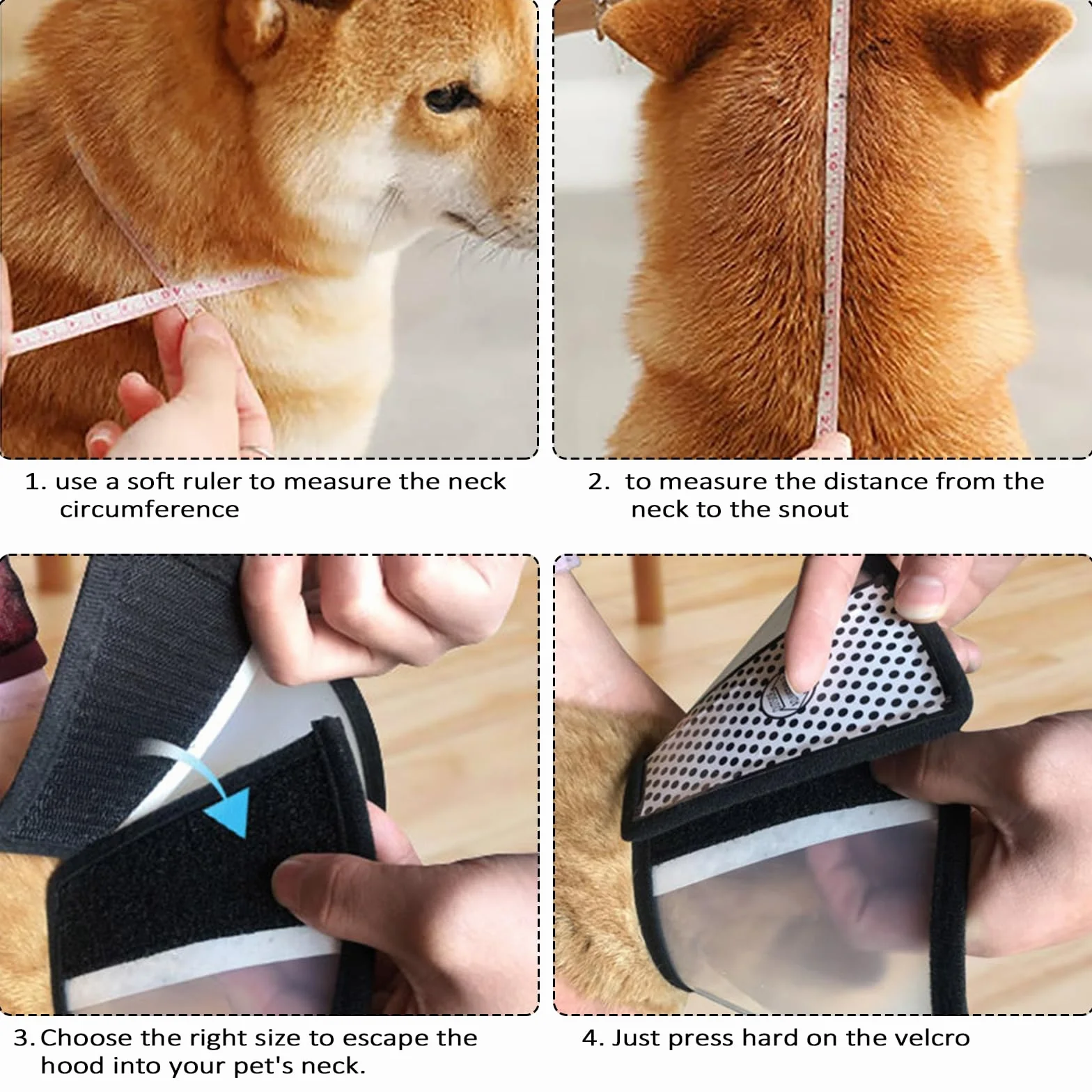 1. use a soft ruler to measure the neck circumference

2. to measure the distance from the neck to the snout

3. Choose the right size to escape the hood into your pet's neck.

4. Just press hard on the velcro