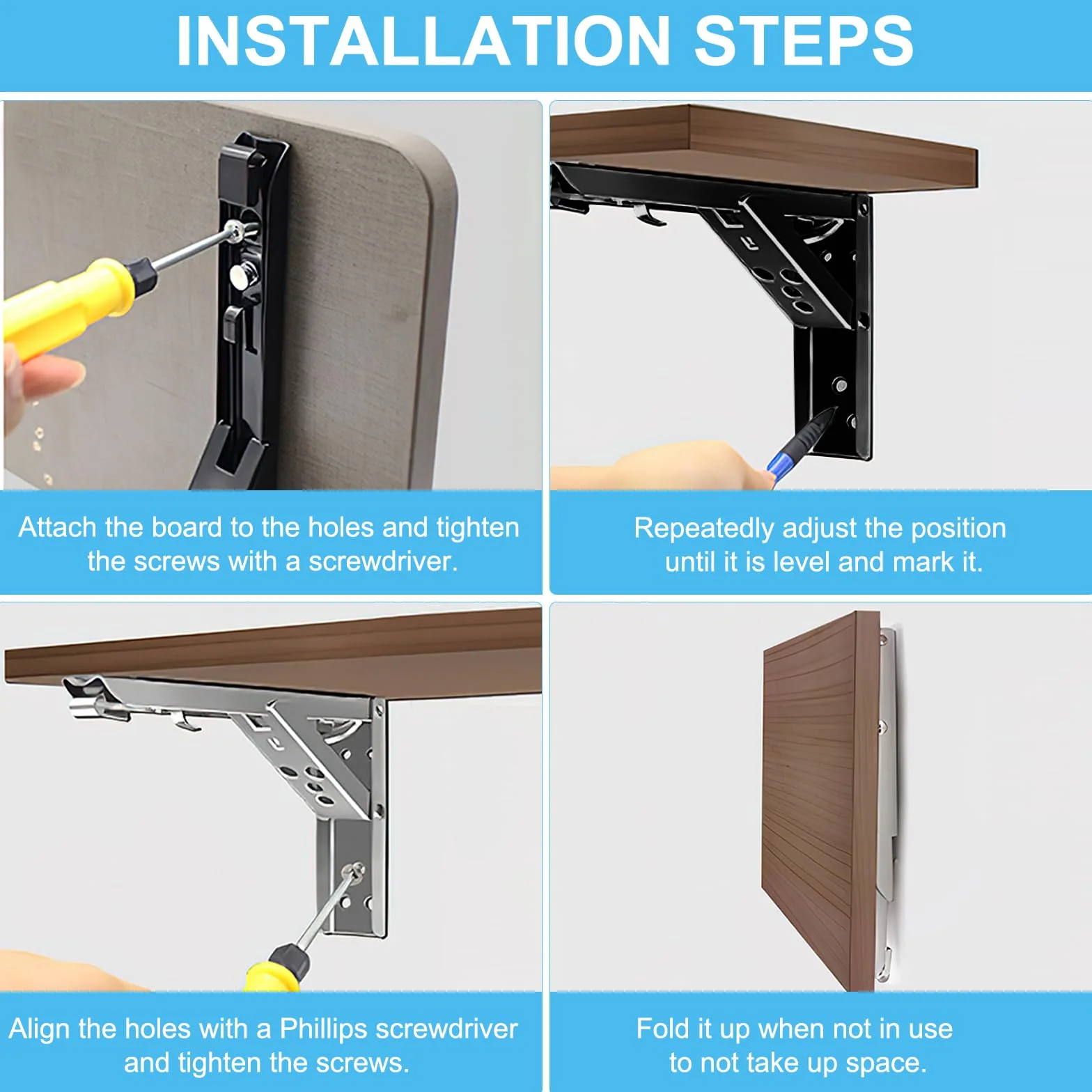 INSTALLATION STEPS

Attach the board to the holes and tighten the screws with a screwdriver.

Repeatedly adjust the position until it is level and mark it.

Align the holes with a Phillips screwdriver and tighten the screws.

Fold it up when not in use to not take up space.