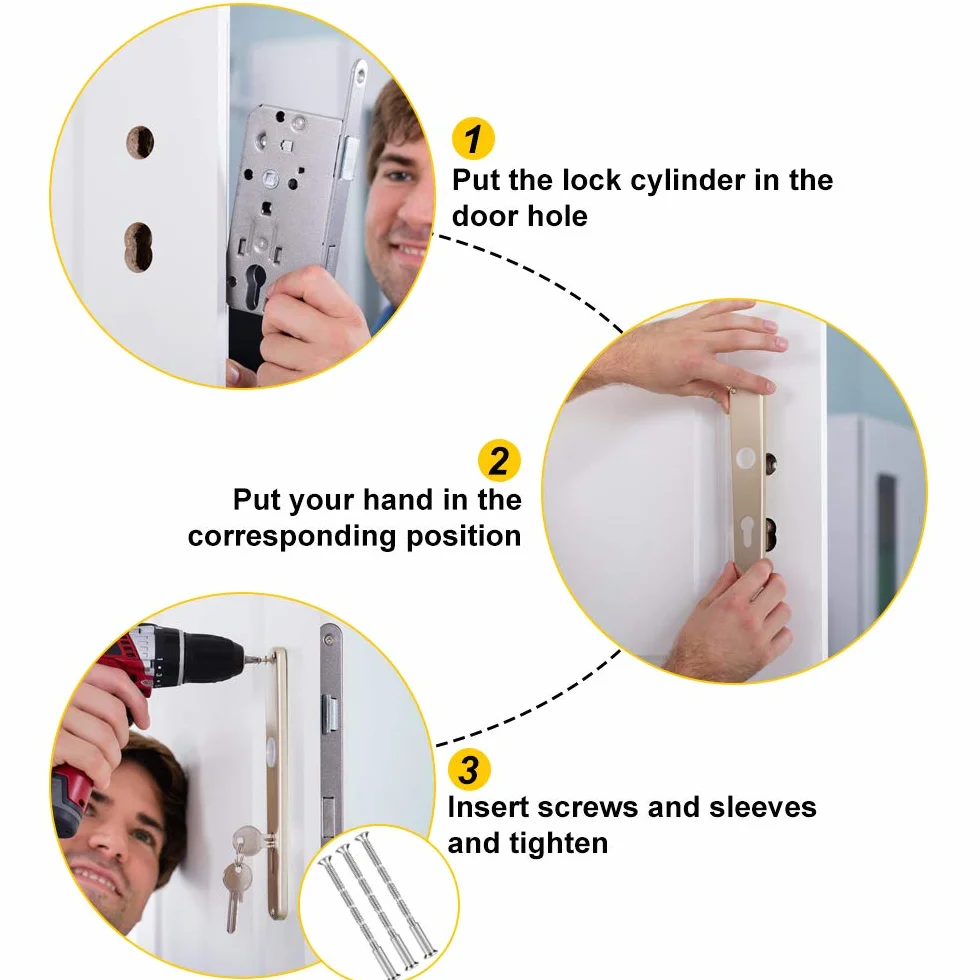 1
Put the lock cylinder in the door hole

2
Put your hand in the corresponding position

3
Insert screws and sleeves and tighten