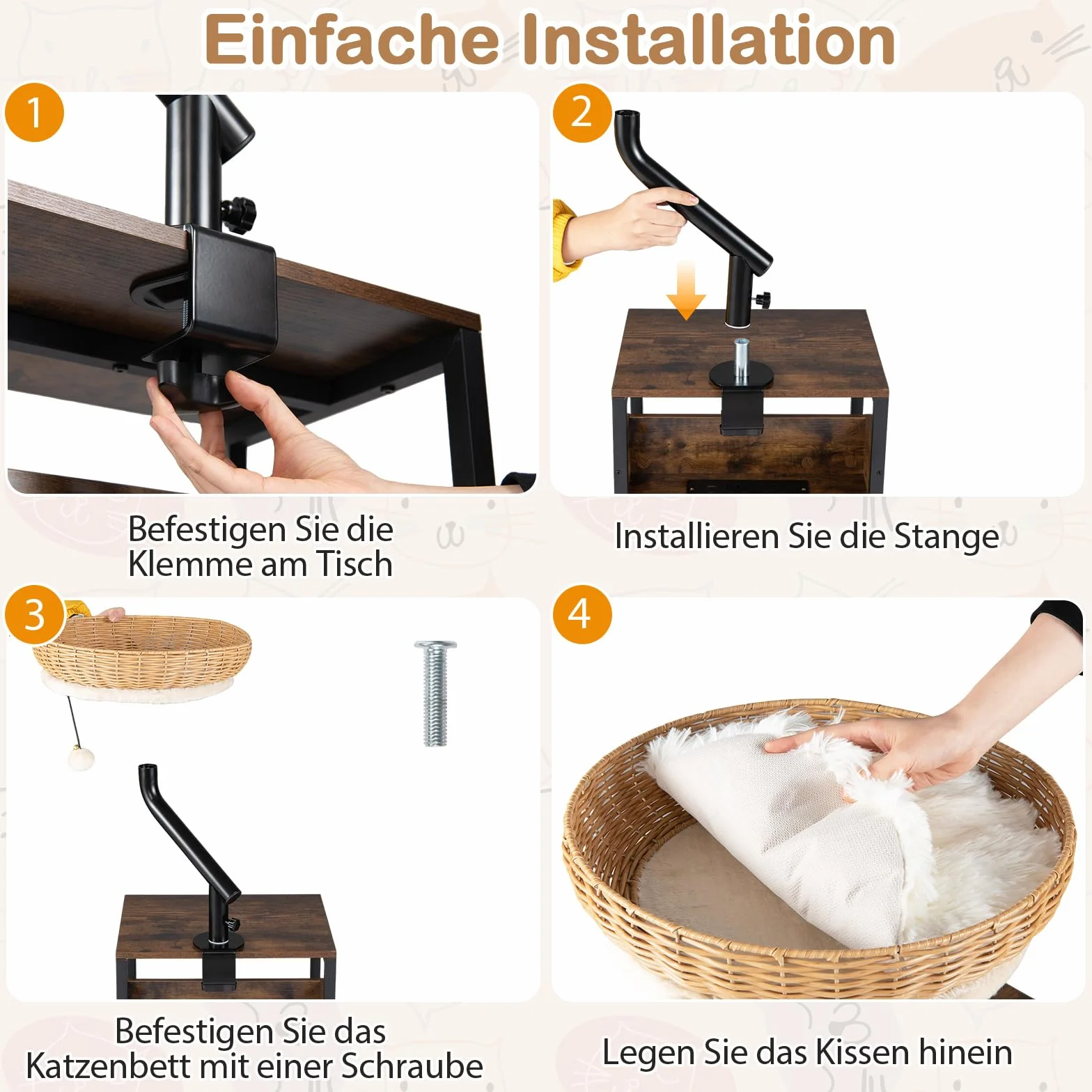 Einfache Installation

1

Befestigen Sie die Klemme am Tisch

2

Installieren Sie die Stange

3

Befestigen Sie das Katzenbett mit einer Schraube

4

Legen Sie das Kissen hinein