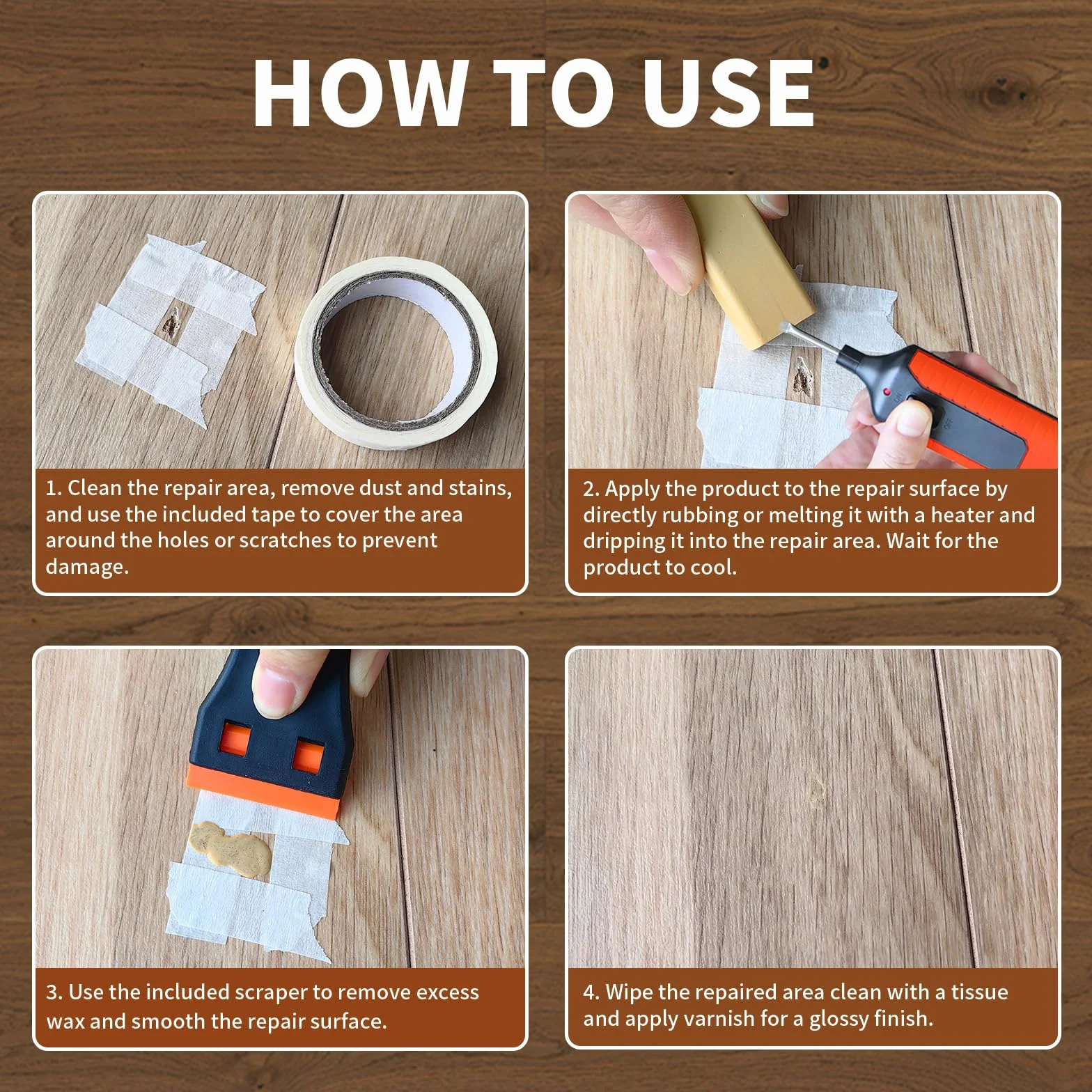 HOW TO USE

1. Clean the repair area, remove dust and stains, and use the included tape to cover the area around the holes or scratches to prevent damage.

2. Apply the product to the repair surface by directly rubbing or melting it with a heater and dripping it into the repair area. Wait for the product to cool.

3. Use the included scraper to remove excess wax and smooth the repair surface.

4. Wipe the repaired area clean with a tissue and apply varnish for a glossy finish.