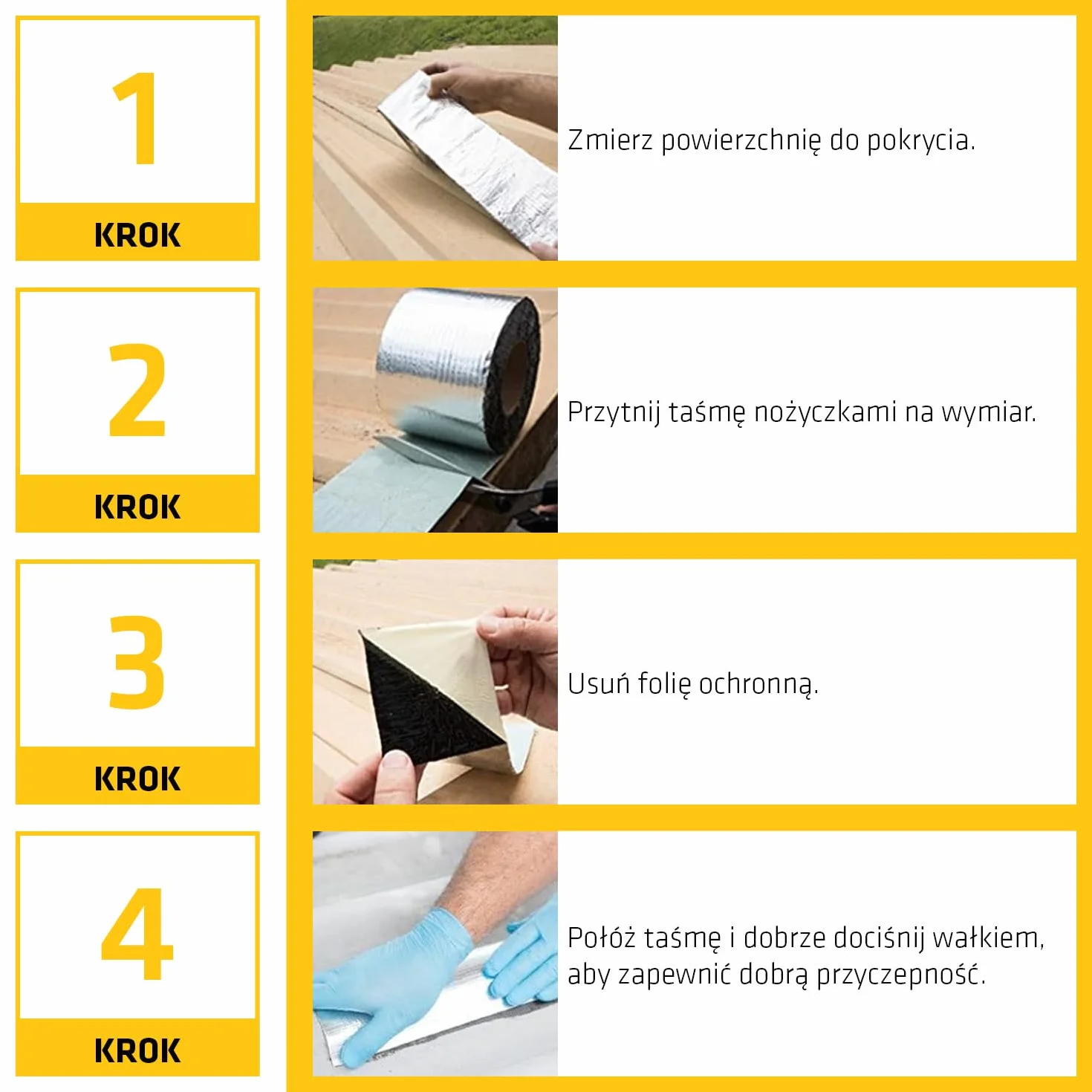 1
KROK

Zmierz powierzchnię do pokrycia.

2
KROK

Przytnij taśmę nożyczkami na wymiar.

3
KROK

Usuń folię ochronną.

4
KROK

Połóż taśmę i dobrze dociśnij wałkiem, aby zapewnić dobrą przyczepność.