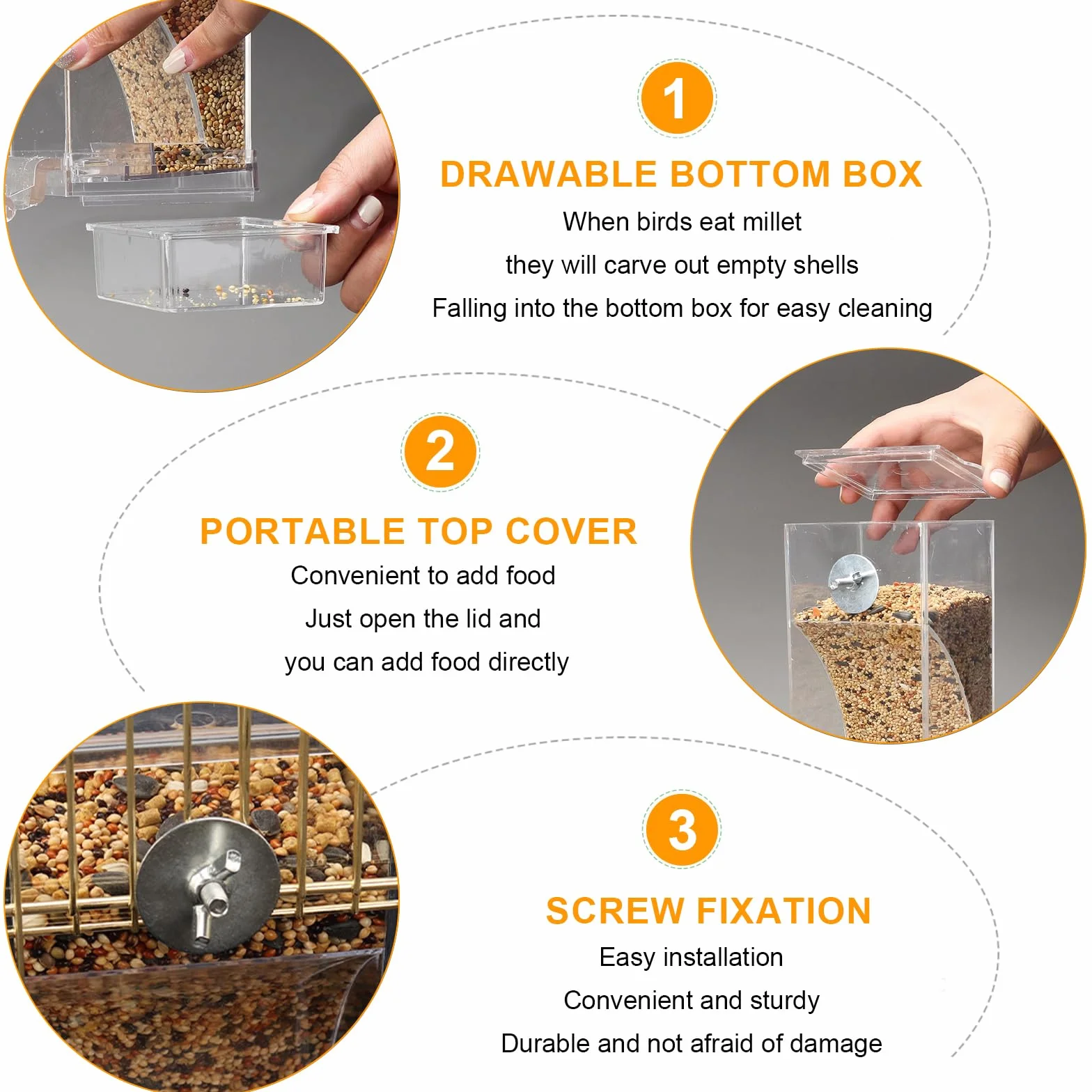 1

DRAWABLE BOTTOM BOX

When birds eat millet
they will carve out empty shells
Falling into the bottom box for easy cleaning

2

PORTABLE TOP COVER

Convenient to add food
Just open the lid and
you can add food directly

3

SCREW FIXATION

Easy installation
Convenient and sturdy
Durable and not afraid of damage