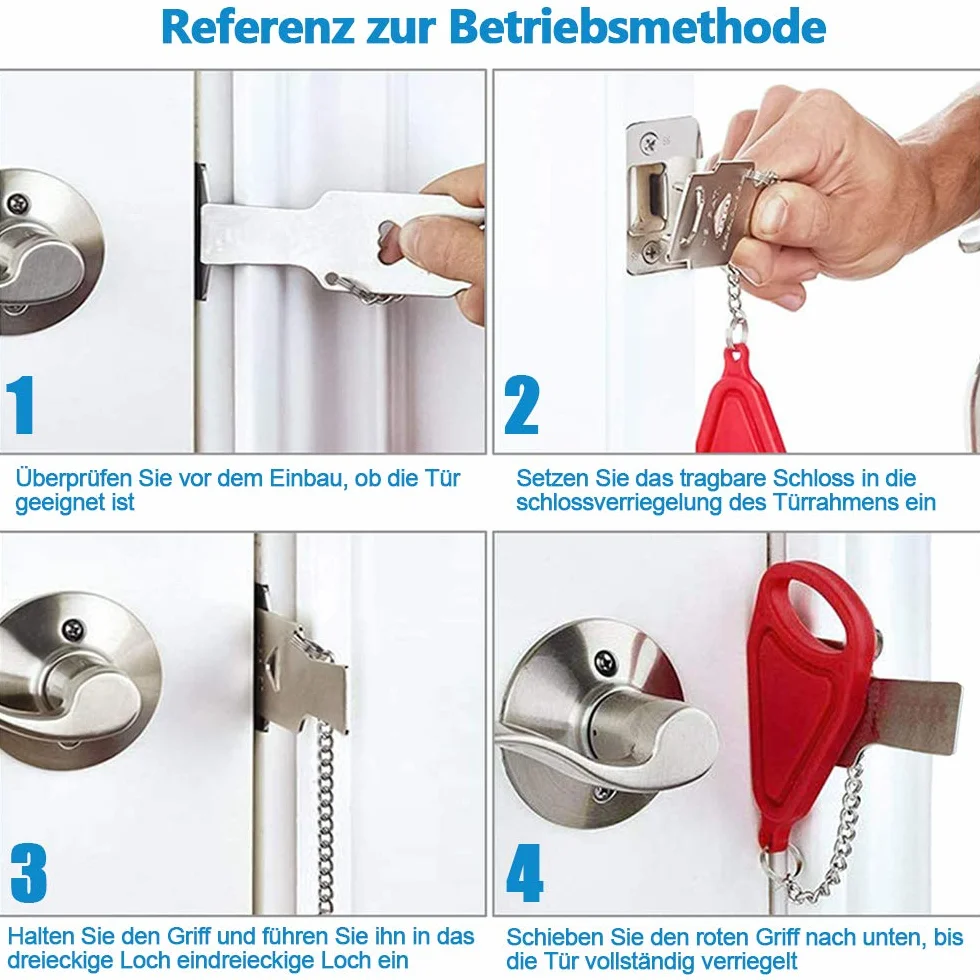 Referenz zur Betriebsmethode

1

Überprüfen Sie vor dem Einbau, ob die Tür geeignet ist

2

Setzen Sie das tragbare Schloss in die schlossverriegelung des Türrahmens ein

3

Halten Sie den Griff und führen Sie ihn in das dreieckige Loch eindreieckige Loch ein

4

Schieben Sie den roten Griff nach unten, bis die Tür vollständig verriegelt