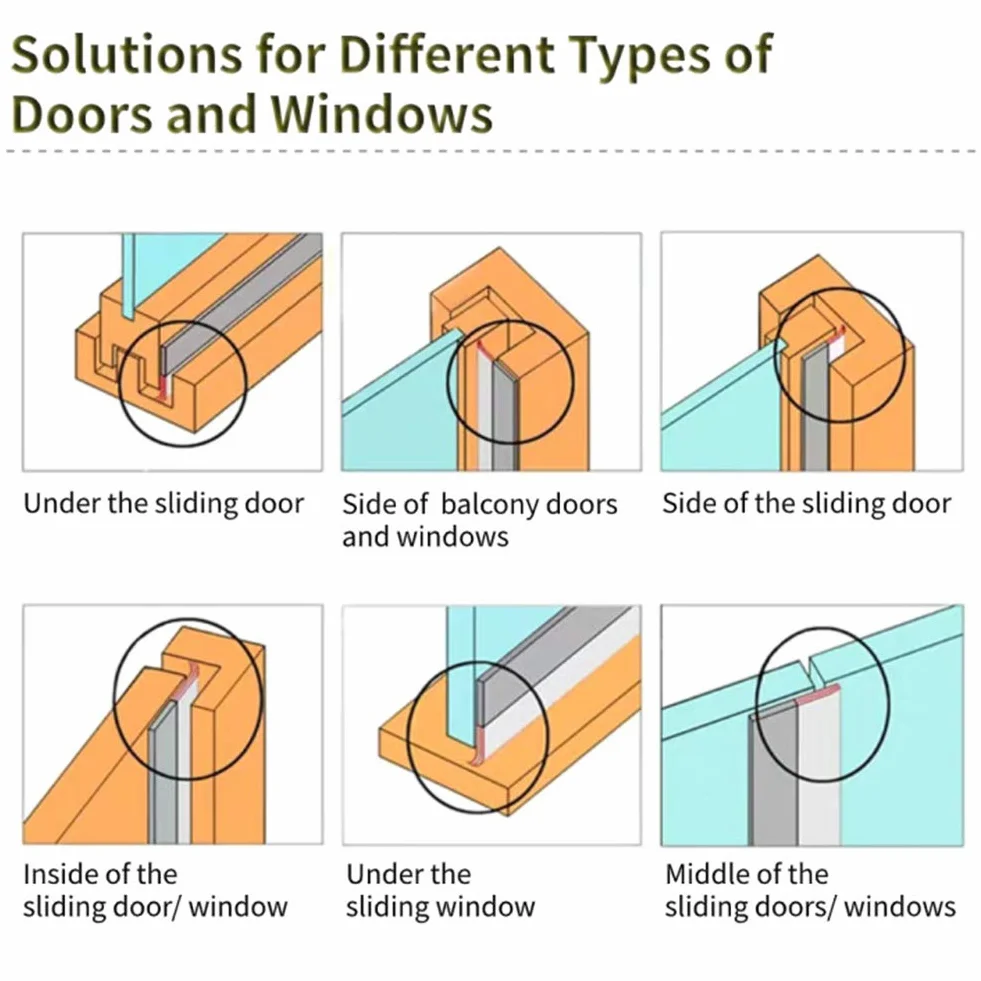 Solutions for Different Types of Doors and Windows

Under the sliding door

Side of balcony doors and windows

Side of the sliding door

Inside of the sliding door/ window

Under the sliding window

Middle of the sliding doors/ windows