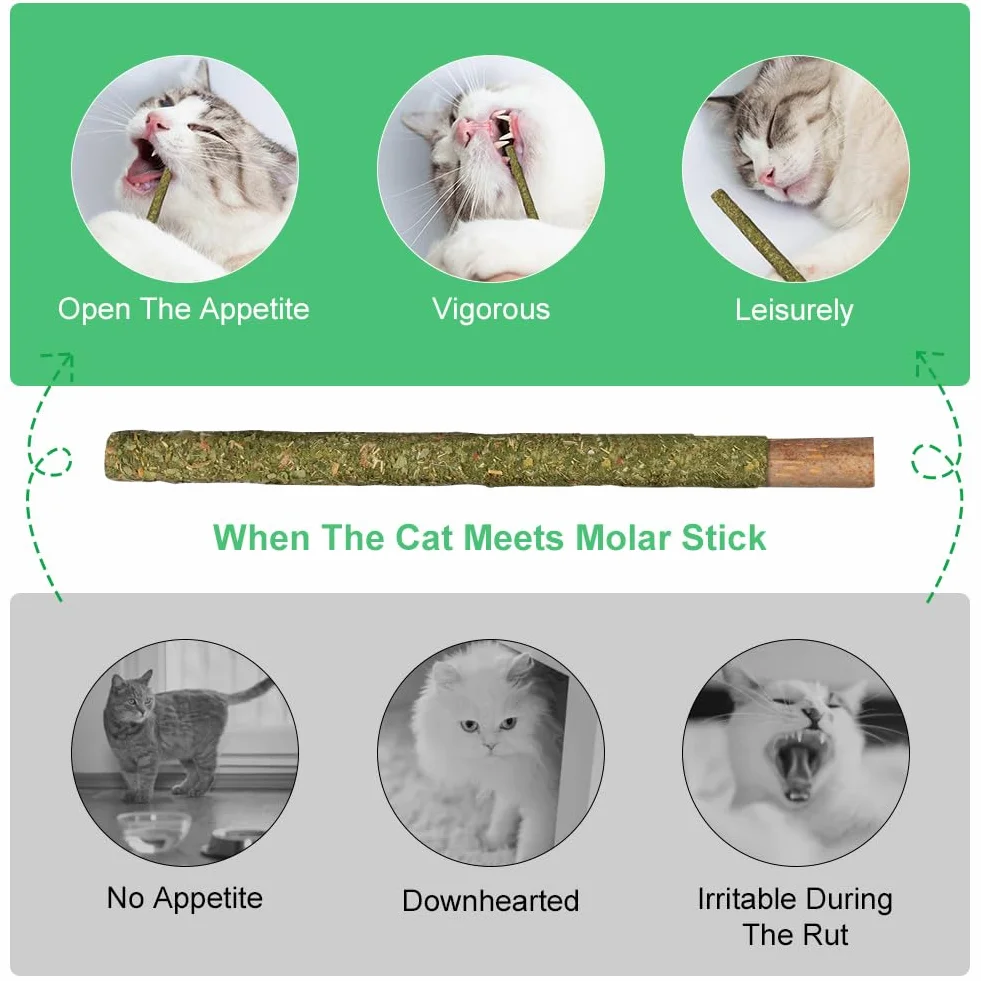 Open The Appetite

Vigorous

Leisurely

When The Cat Meets Molar Stick

No Appetite

Downhearted

Irritable During The Rut