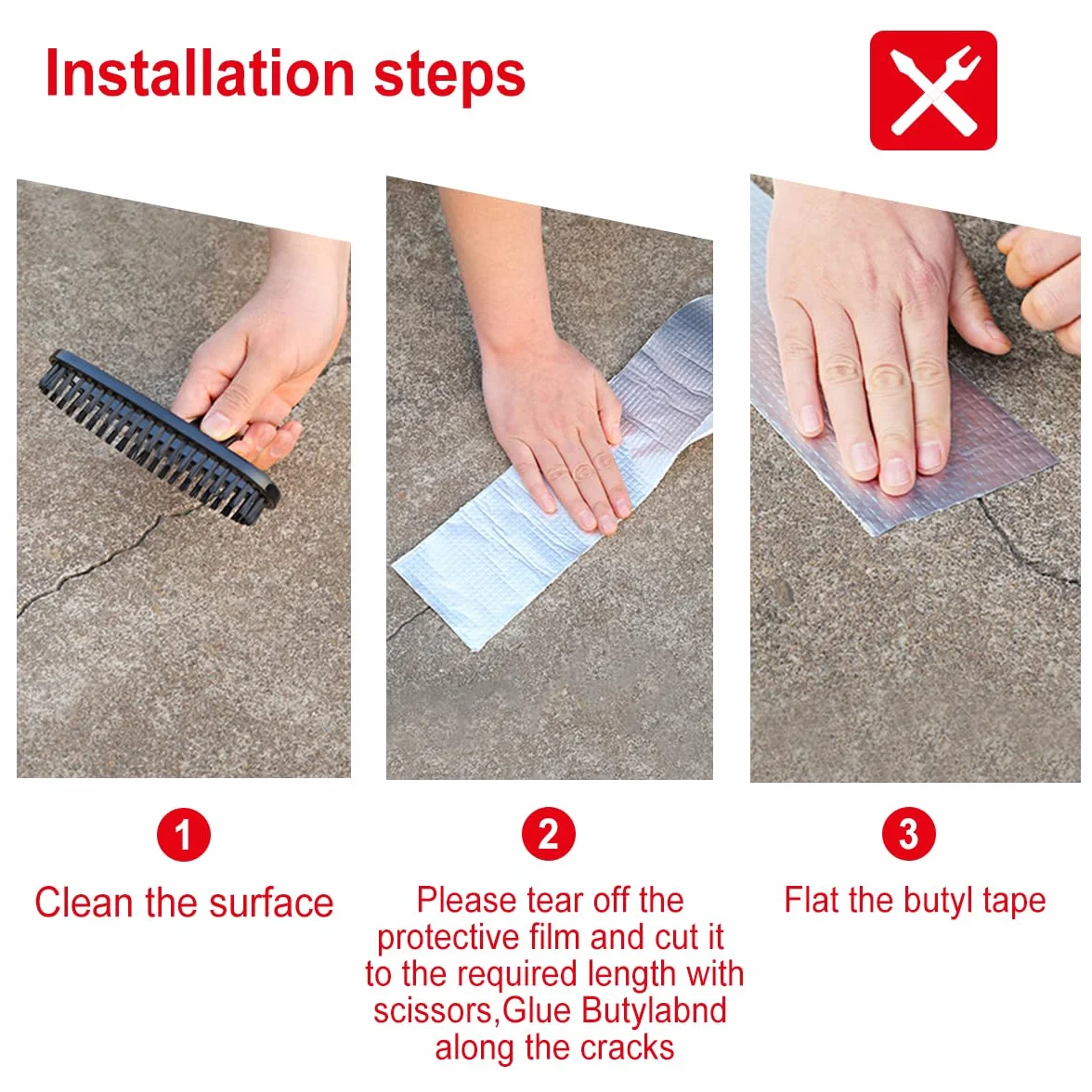 Installation steps

1

Clean the surface

2

Please tear off the protective film and cut it to the required length with scissors,Glue Butylabnd along the cracks

3

Flat the butyl tape