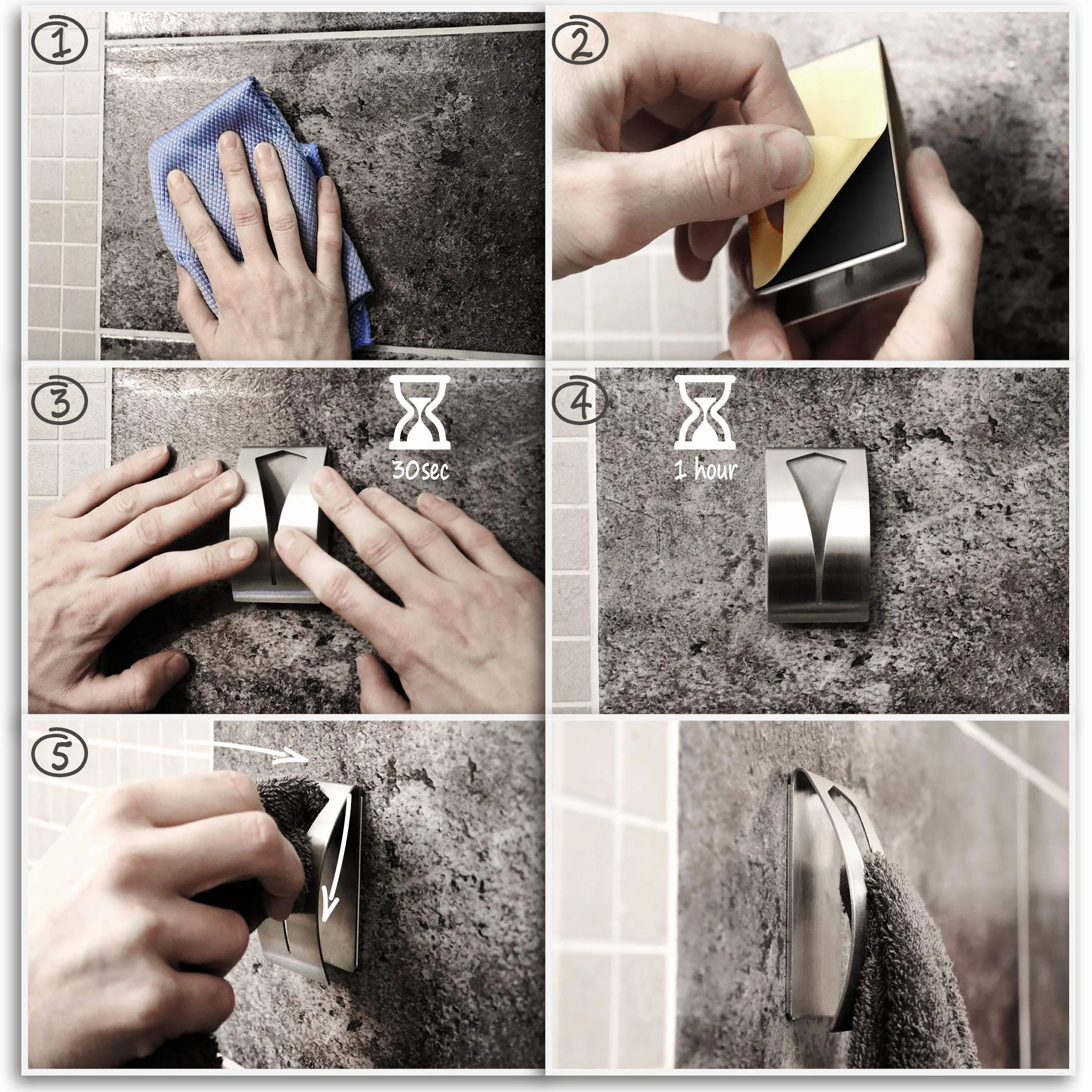 1

2

3

30sec

4

1 hour

5