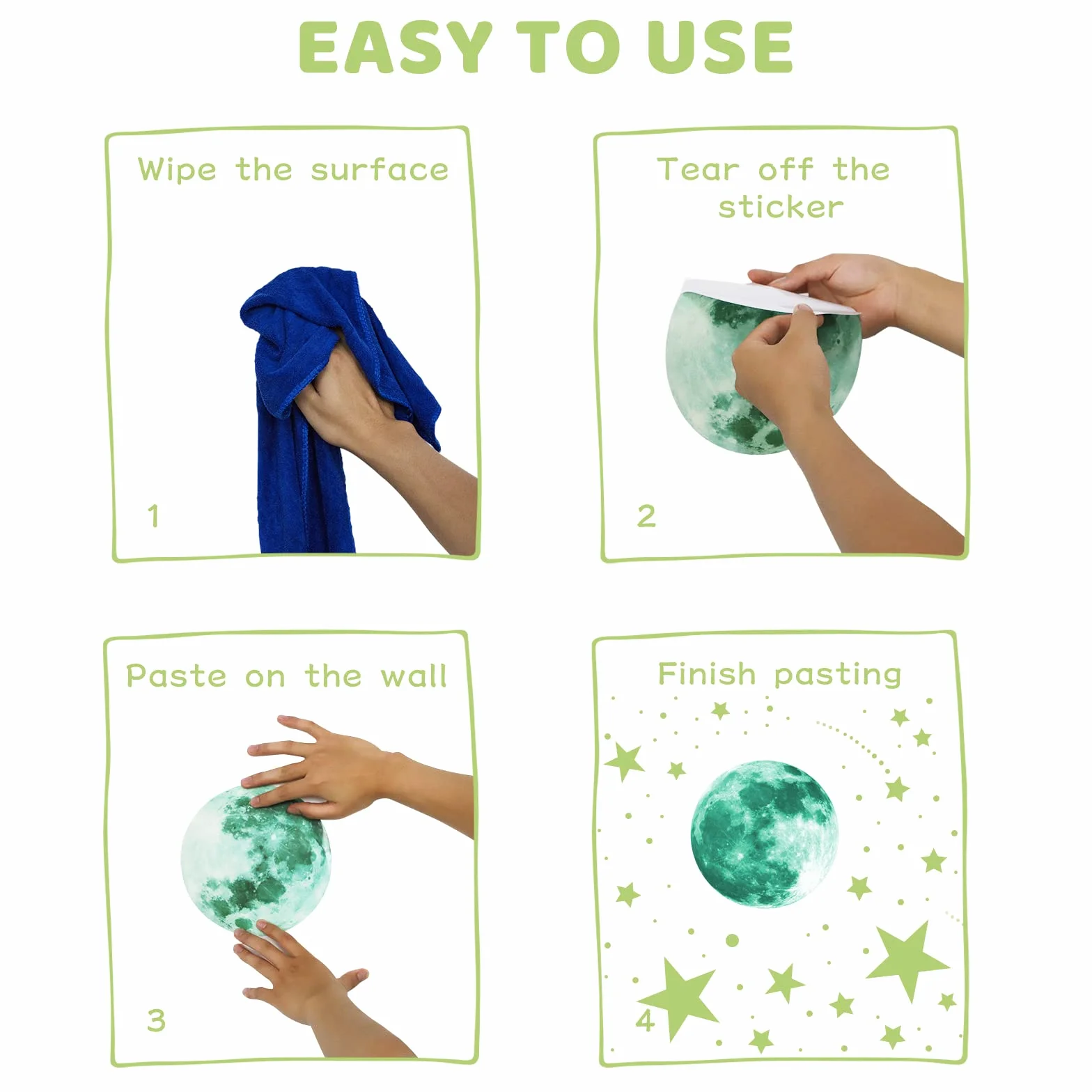 EASY TO USE

Wipe the surface

1

Tear off the sticker

2

Paste on the wall

3

Finish pasting

4