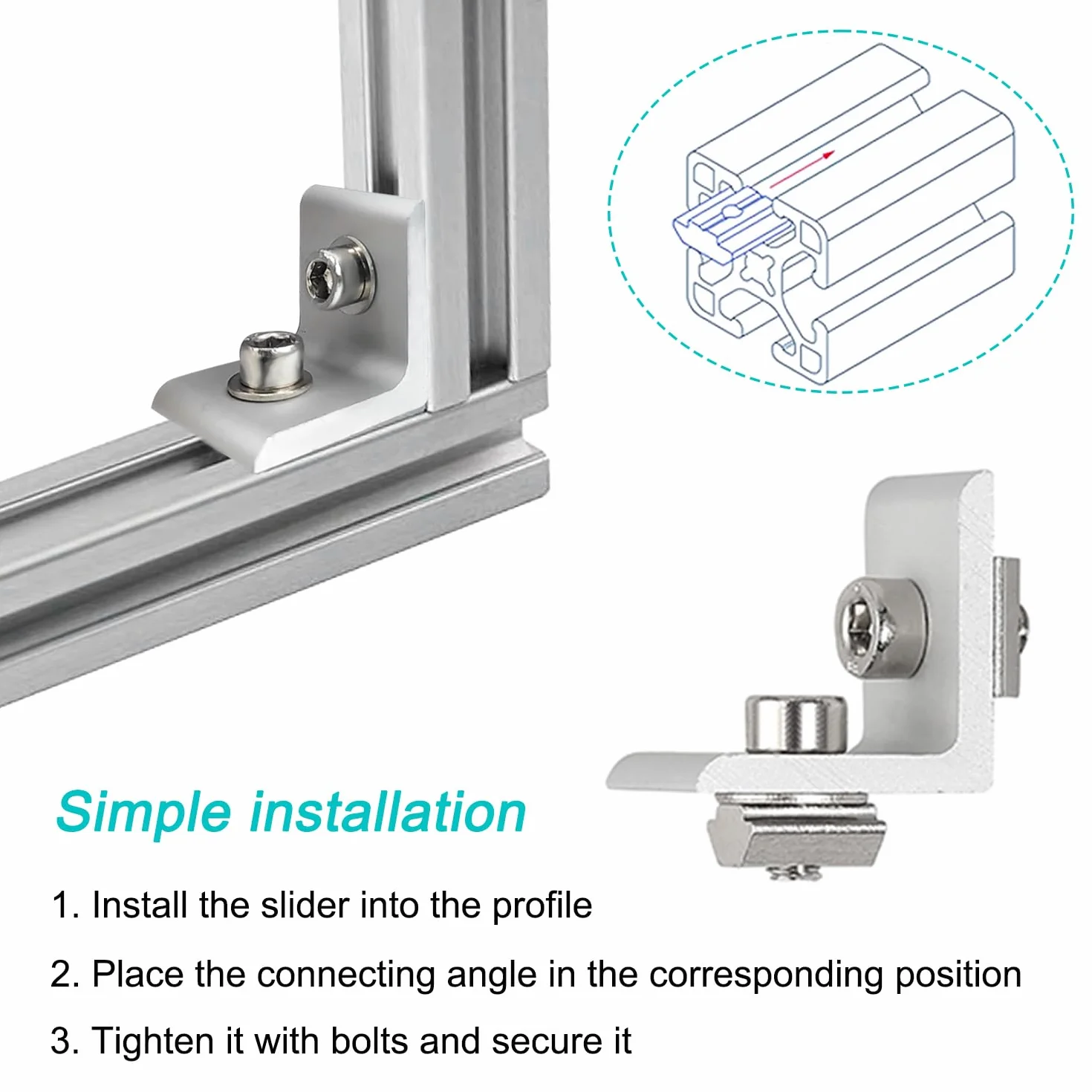 Simple installation

1. Install the slider into the profile

2. Place the connecting angle in the corresponding position

3. Tighten it with bolts and secure it