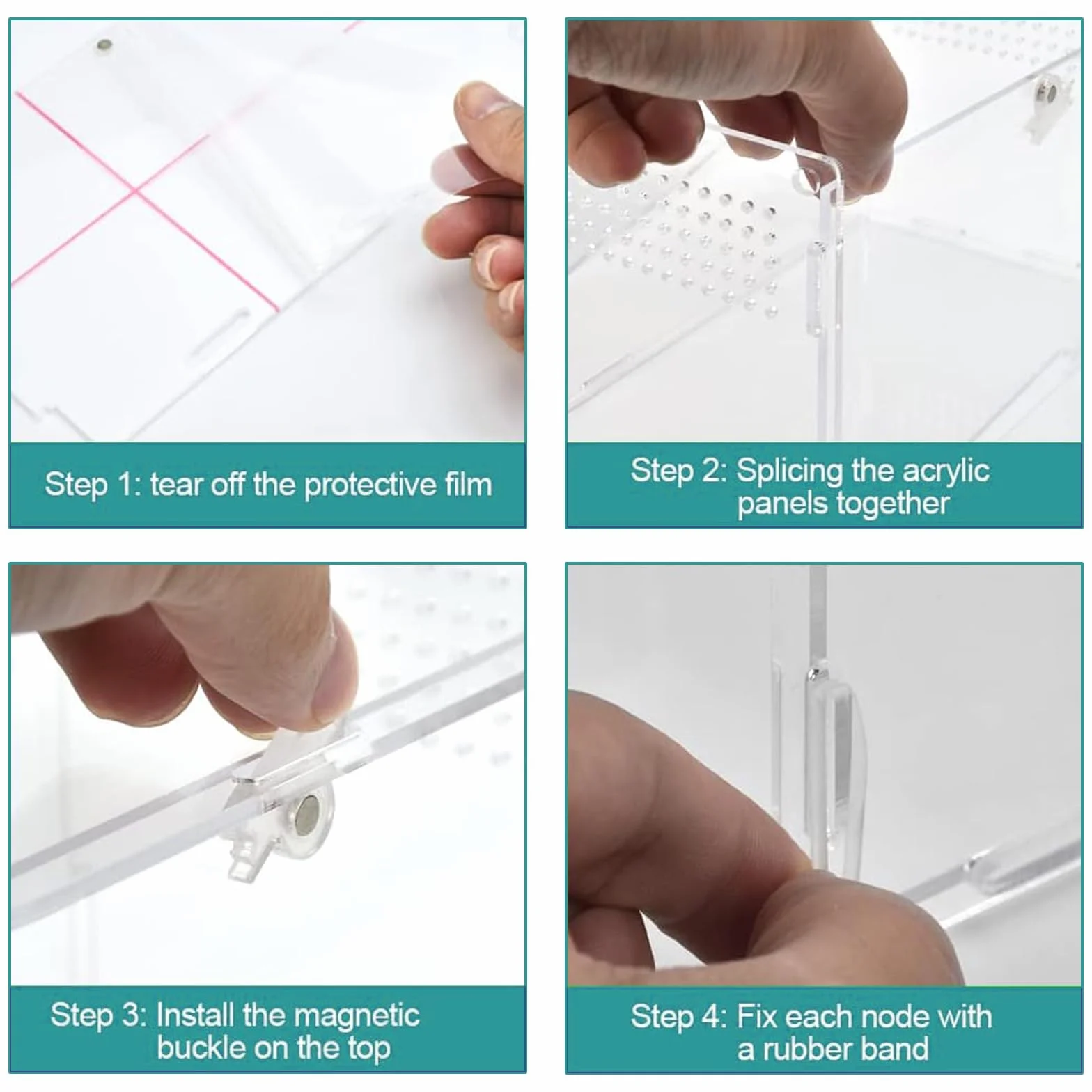 Step 1: tear off the protective film

Step 2: Splicing the acrylic panels together

Step 3: Install the magnetic buckle on the top

Step 4: Fix each node with a rubber band