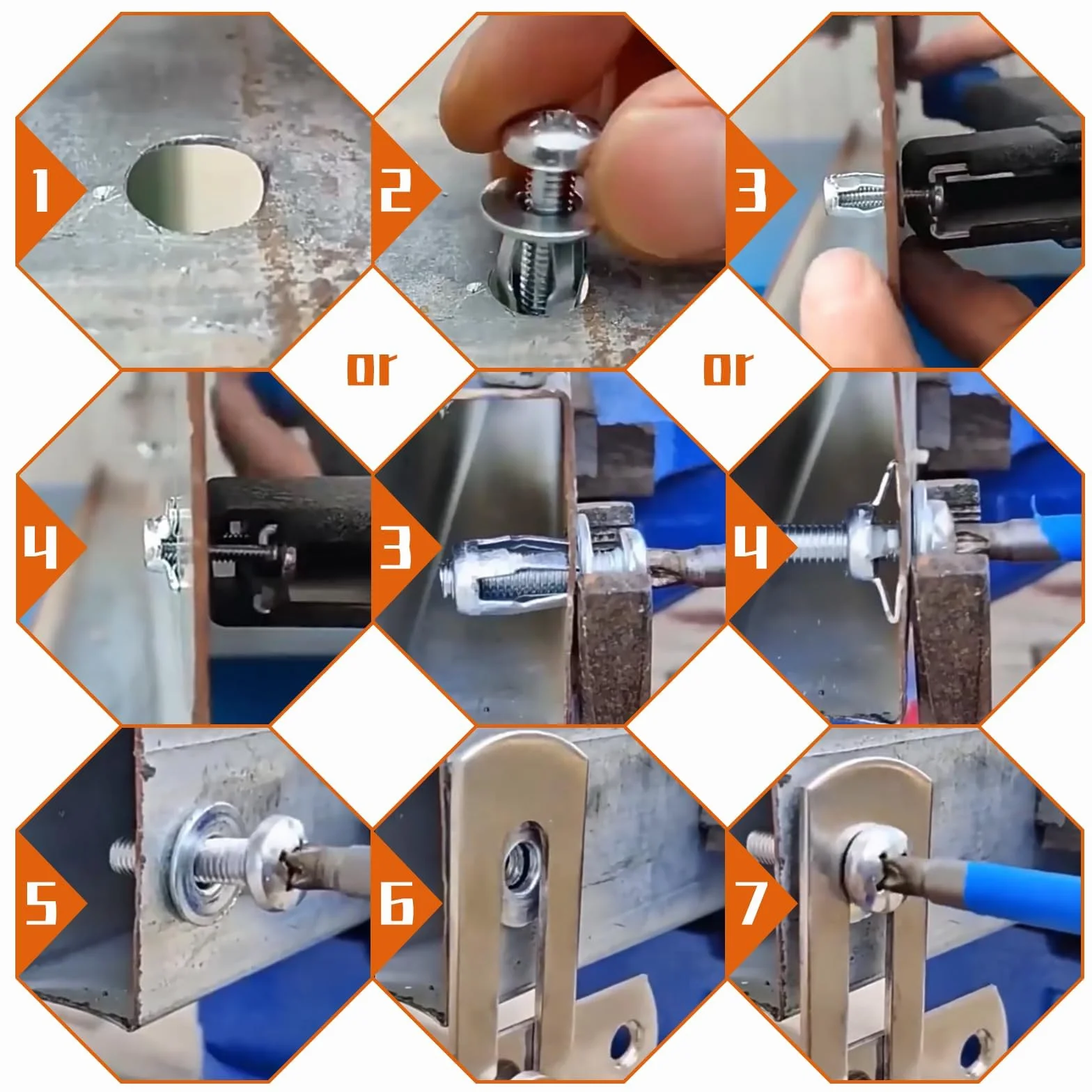 1
2
3
or
or
4
3
4
5
6
7