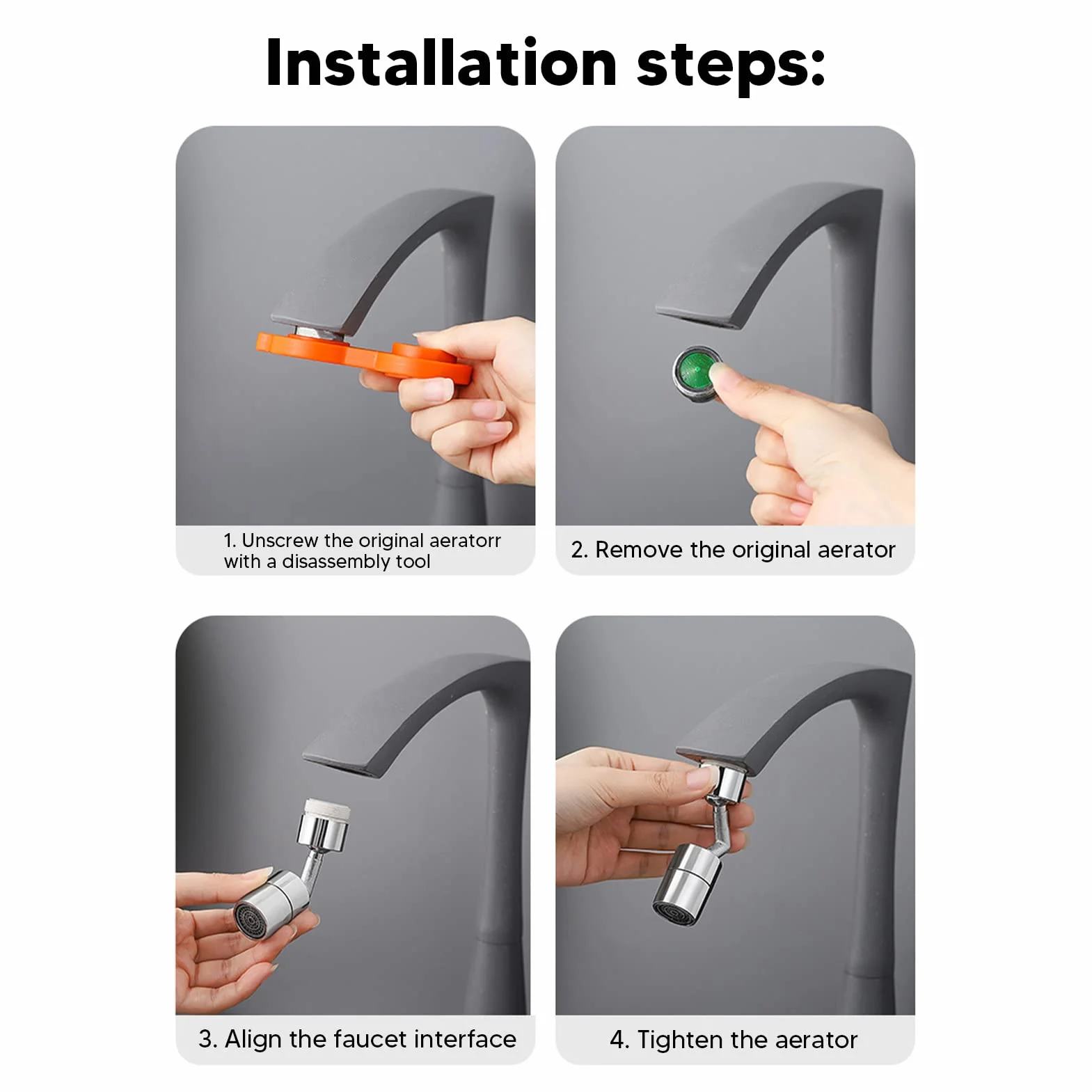 Installation steps:

1. Unscrew the original aeratorr with a disassembly tool

2. Remove the original aerator

3. Align the faucet interface

4. Tighten the aerator