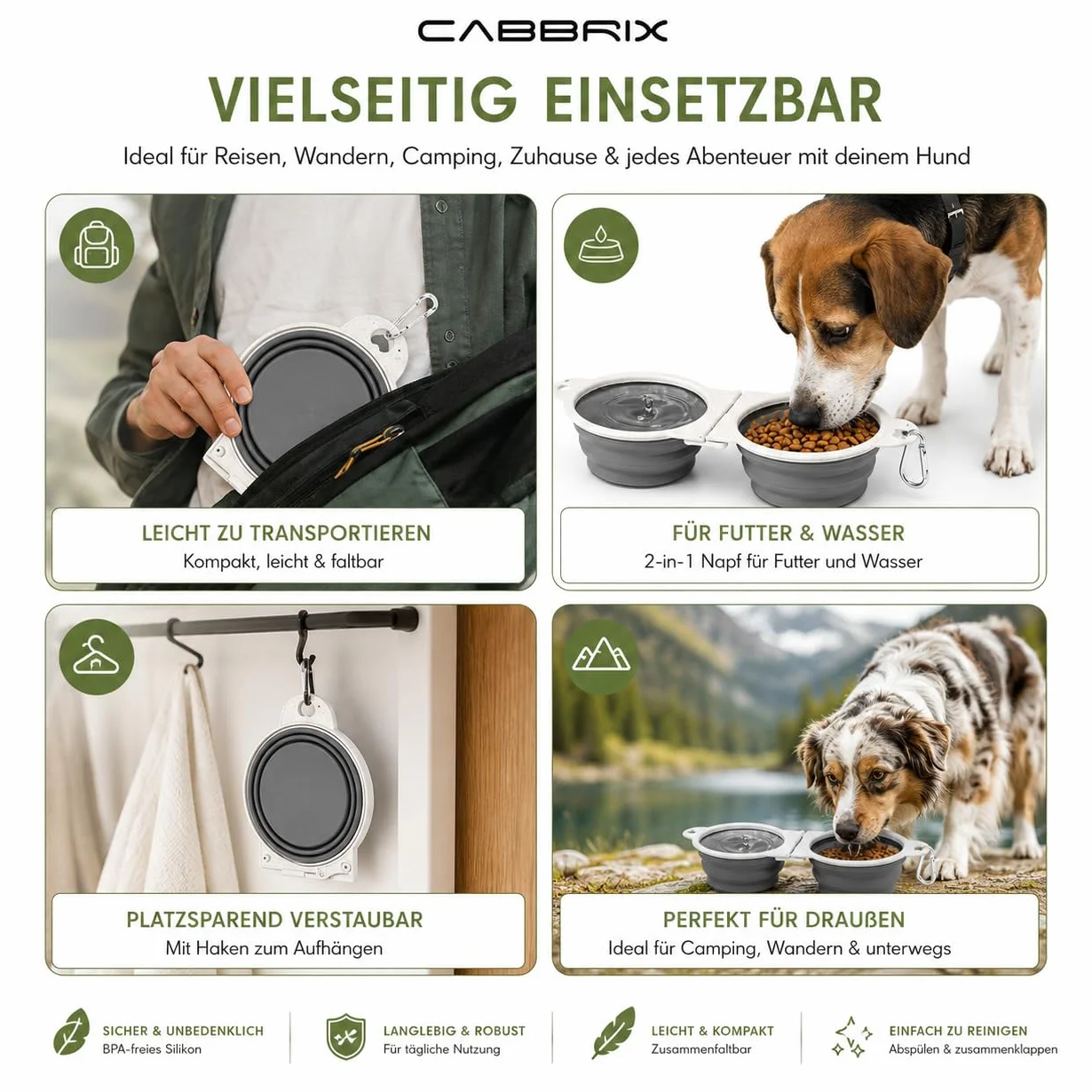 CABBRIX

VIELSEITIG EINSETZBAR

Ideal für Reisen, Wandern, Camping, Zuhause & jedes Abenteuer mit deinem Hund

LEICHT ZU TRANSPORTIEREN
Kompakt, leicht & faltbar

FÜR FUTTER & WASSER
2-in-1 Napf für Futter und Wasser

PLATZSPAREND VERSTAUBAR
Mit Haken zum Aufhängen

PERFEKT FÜR DRAUßEN
Ideal für Camping, Wandern & unterwegs

SICHER & UNBEDENKLICH
BPA-freies Silikon

LANGLEBIG & ROBUST
Für tägliche Nutzung

LEICHT & KOMPAKT
Zusammenfaltbar

EINFACH ZU REINIGEN
Abspülen & zusammenklappen