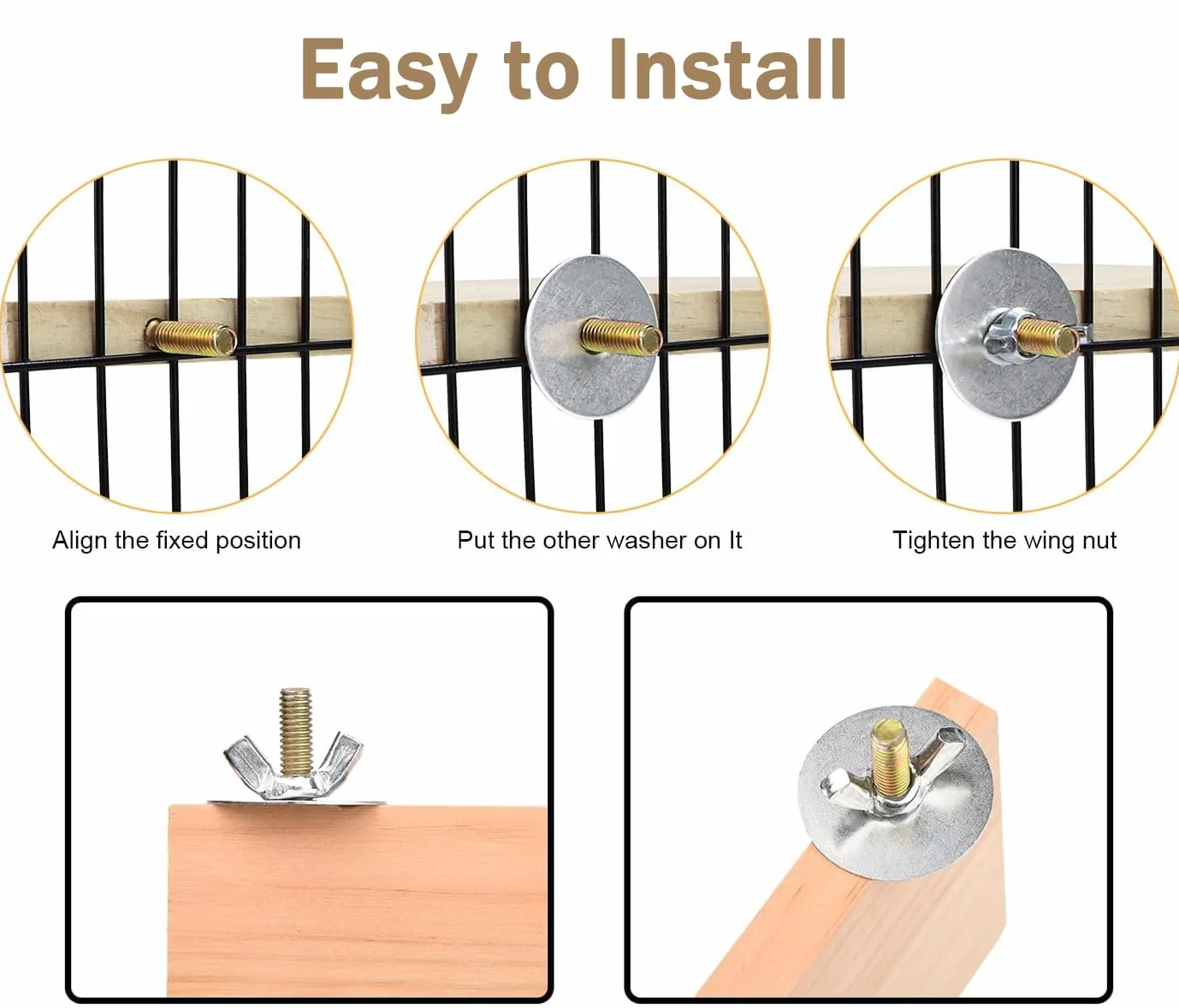 Easy to Install

Align the fixed position

Put the other washer on It

Tighten the wing nut