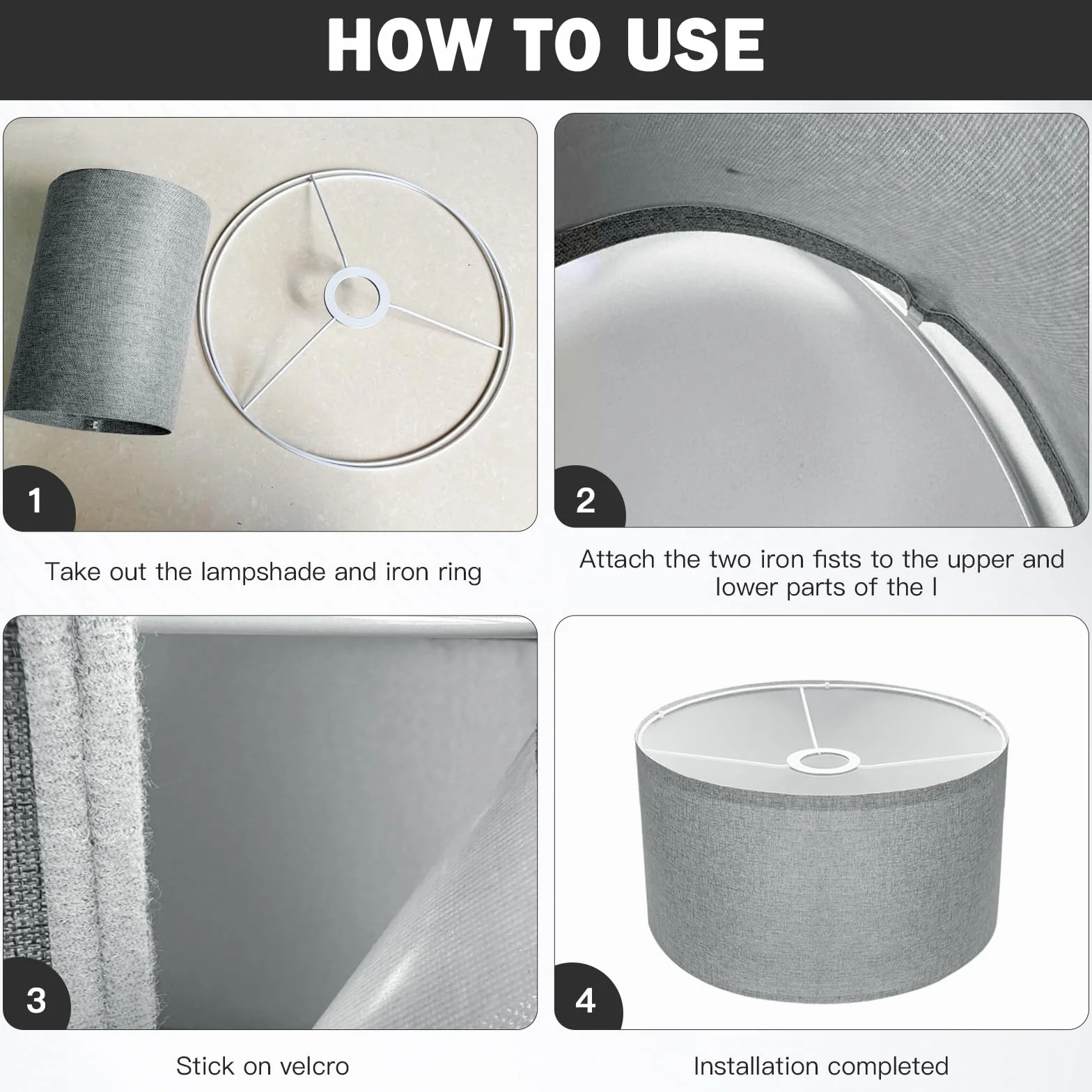 HOW TO USE

1

Take out the lampshade and iron ring

2

Attach the two iron fists to the upper and lower parts of the l

3

Stick on velcro

4

Installation completed