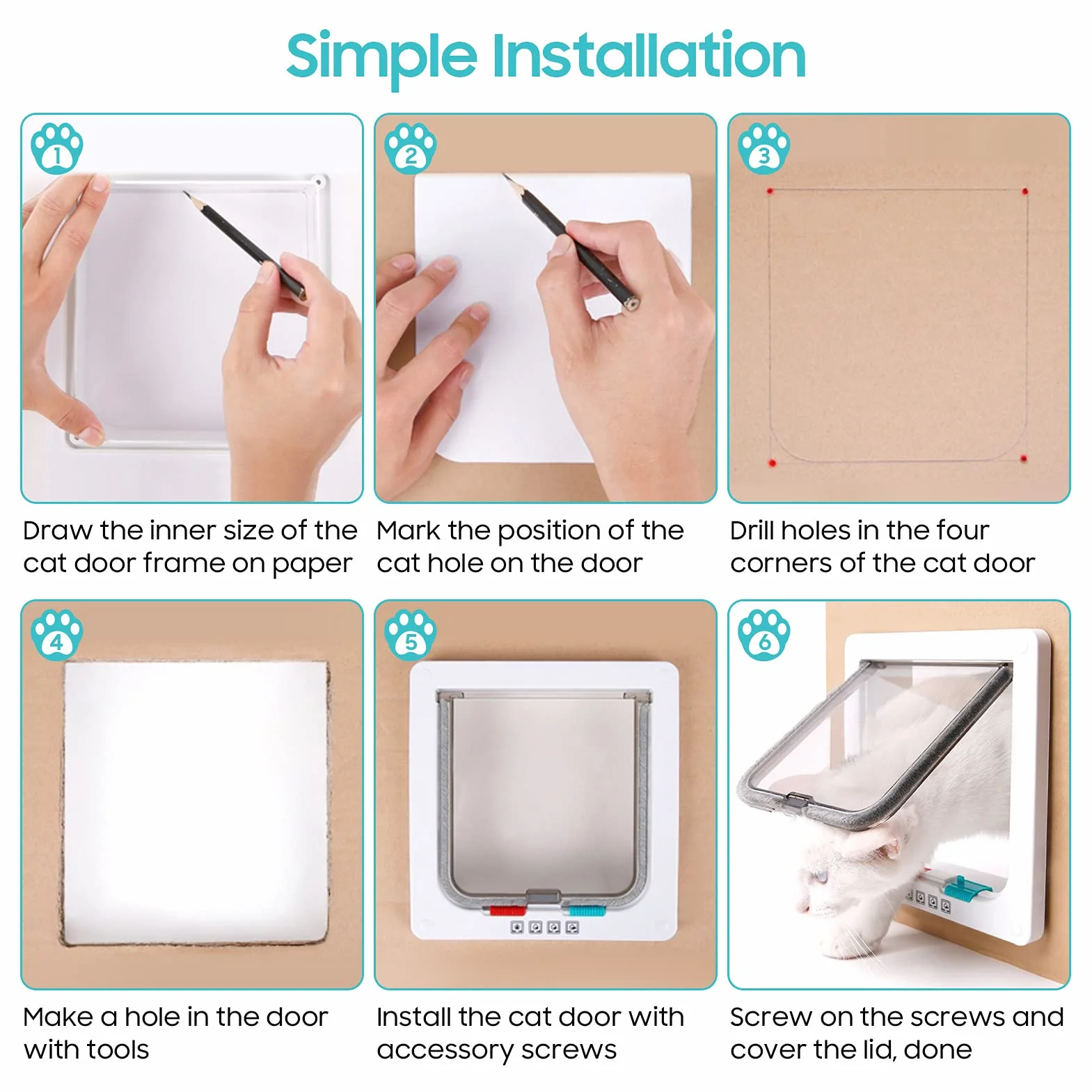 Simple Installation

1

Draw the inner size of the cat door frame on paper

2

Mark the position of the cat hole on the door

3

Drill holes in the four corners of the cat door

4

Make a hole in the door with tools

5

Install the cat door with accessory screws

6

Screw on the screws and cover the lid, done