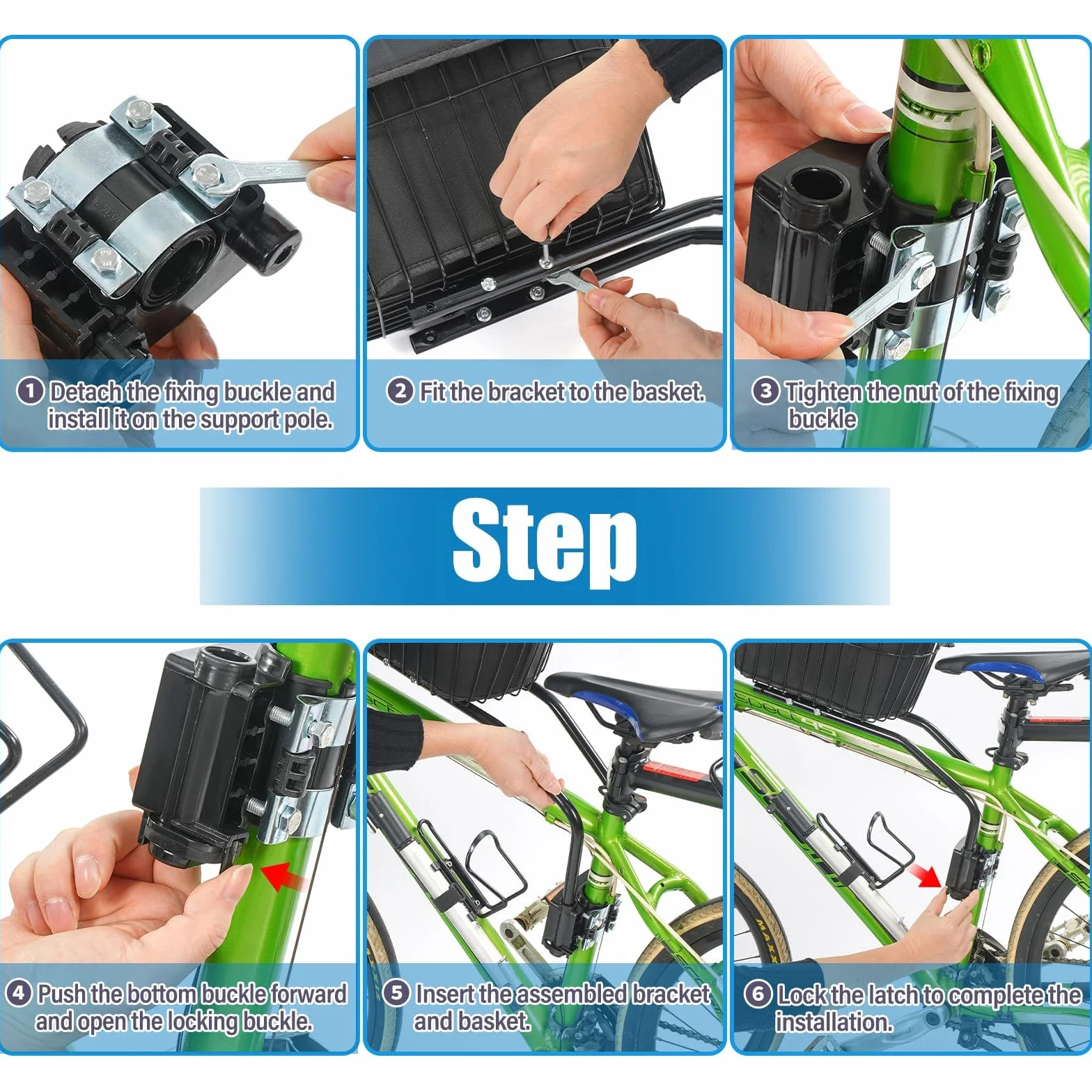 1 Detach the fixing buckle and install it on the support pole.

2 Fit the bracket to the basket.

3 Tighten the nut of the fixing buckle

Step

4 Push the bottom buckle forward and open the locking buckle.

5 Insert the assembled bracket and basket.

6 Lock the latch to complete the installation.