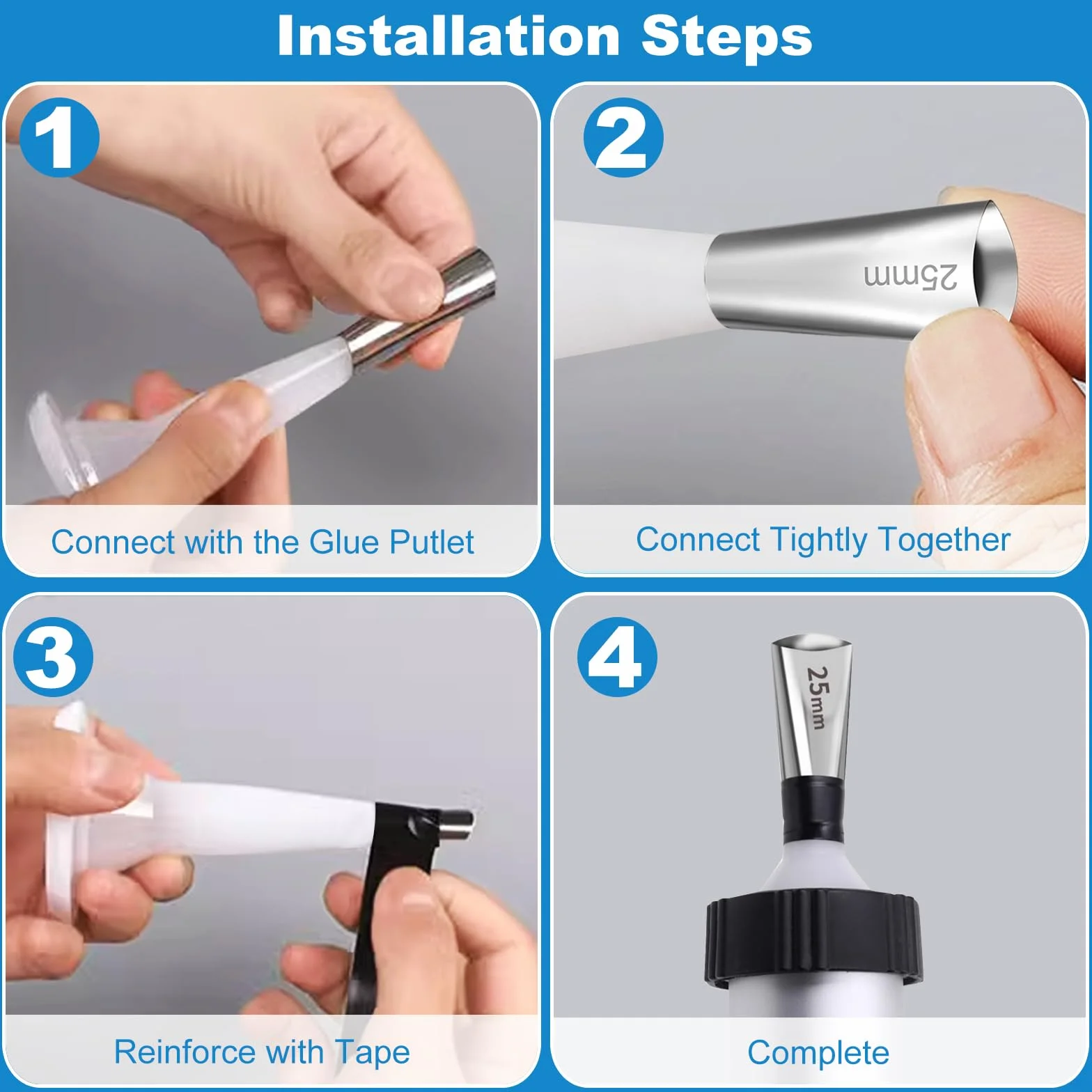 Installation Steps

1

Connect with the Glue Putlet

2

25mm

Connect Tightly Together

3

Reinforce with Tape

4

25mm

Complete