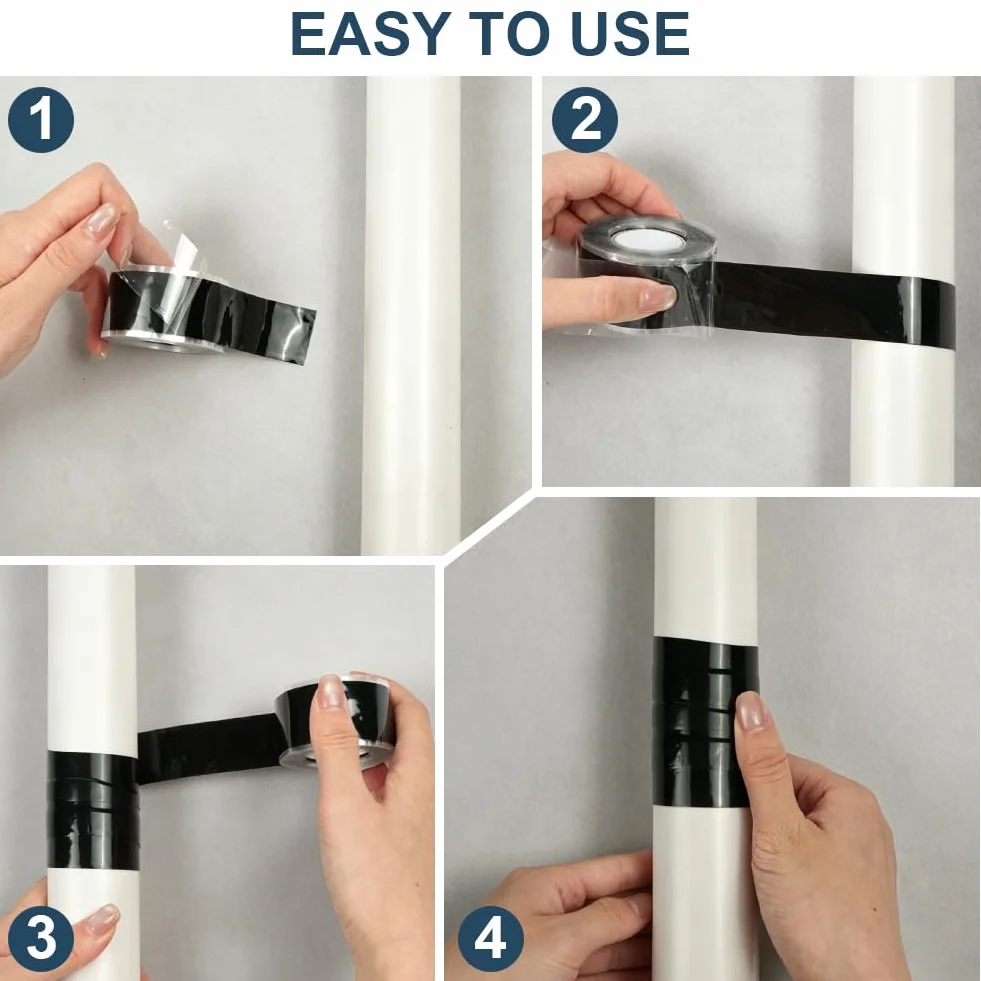 EASY TO USE

1

2

3

4