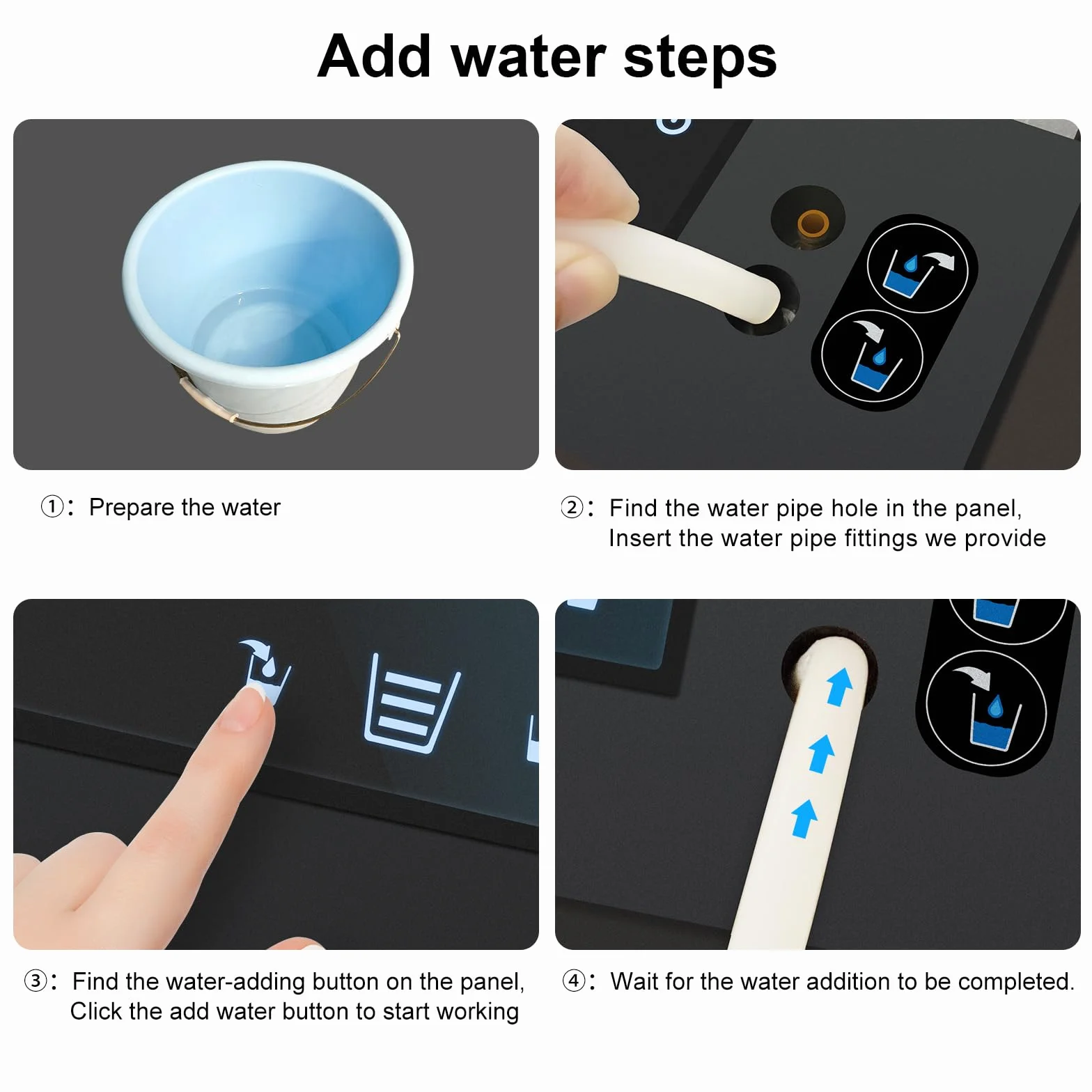 Add water steps

①: Prepare the water

②: Find the water pipe hole in the panel, Insert the water pipe fittings we provide

③: Find the water-adding button on the panel, Click the add water button to start working

④: Wait for the water addition to be completed.