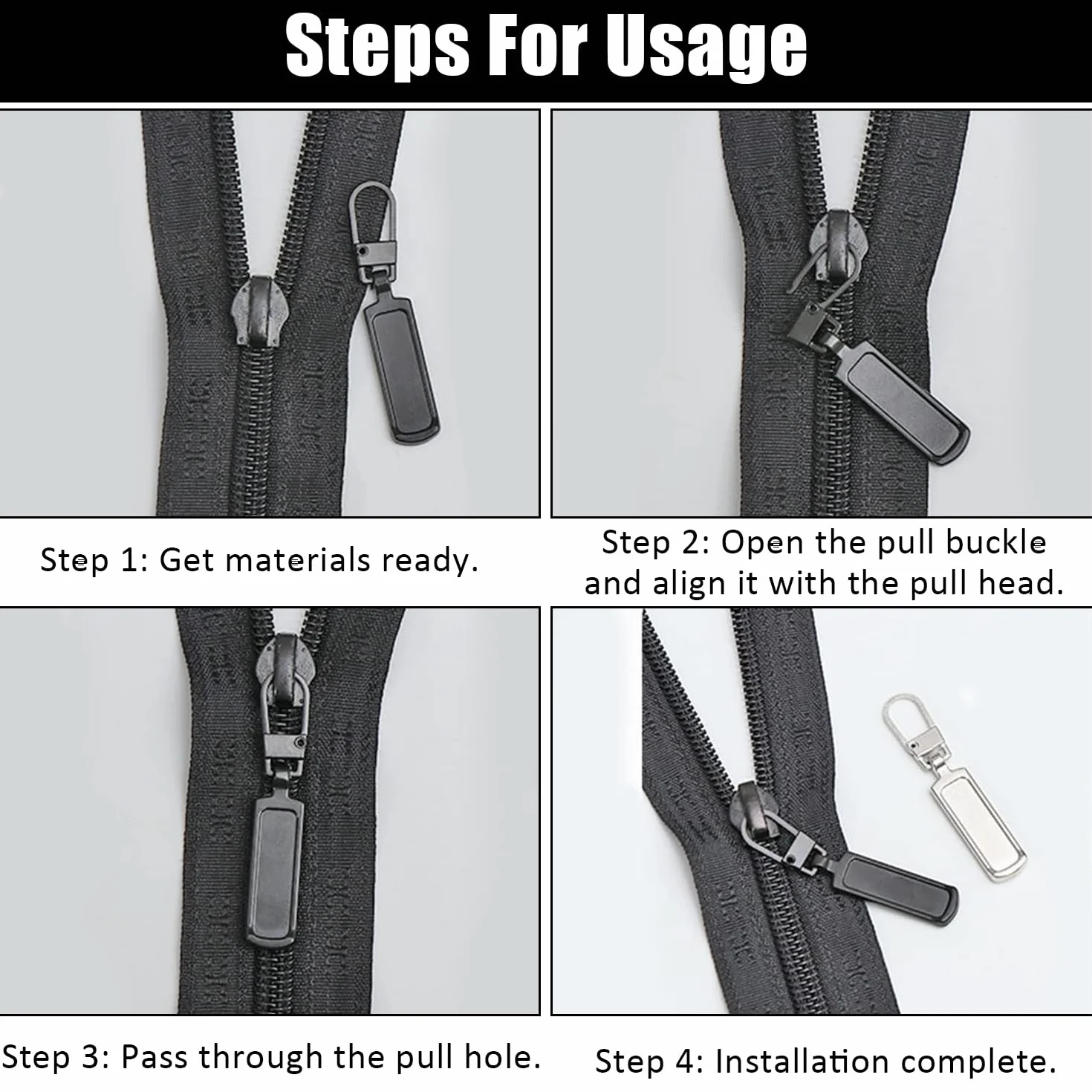 Steps For Usage

Step 1: Get materials ready.

Step 2: Open the pull buckle and align it with the pull head.

Step 3: Pass through the pull hole.

Step 4: Installation complete.