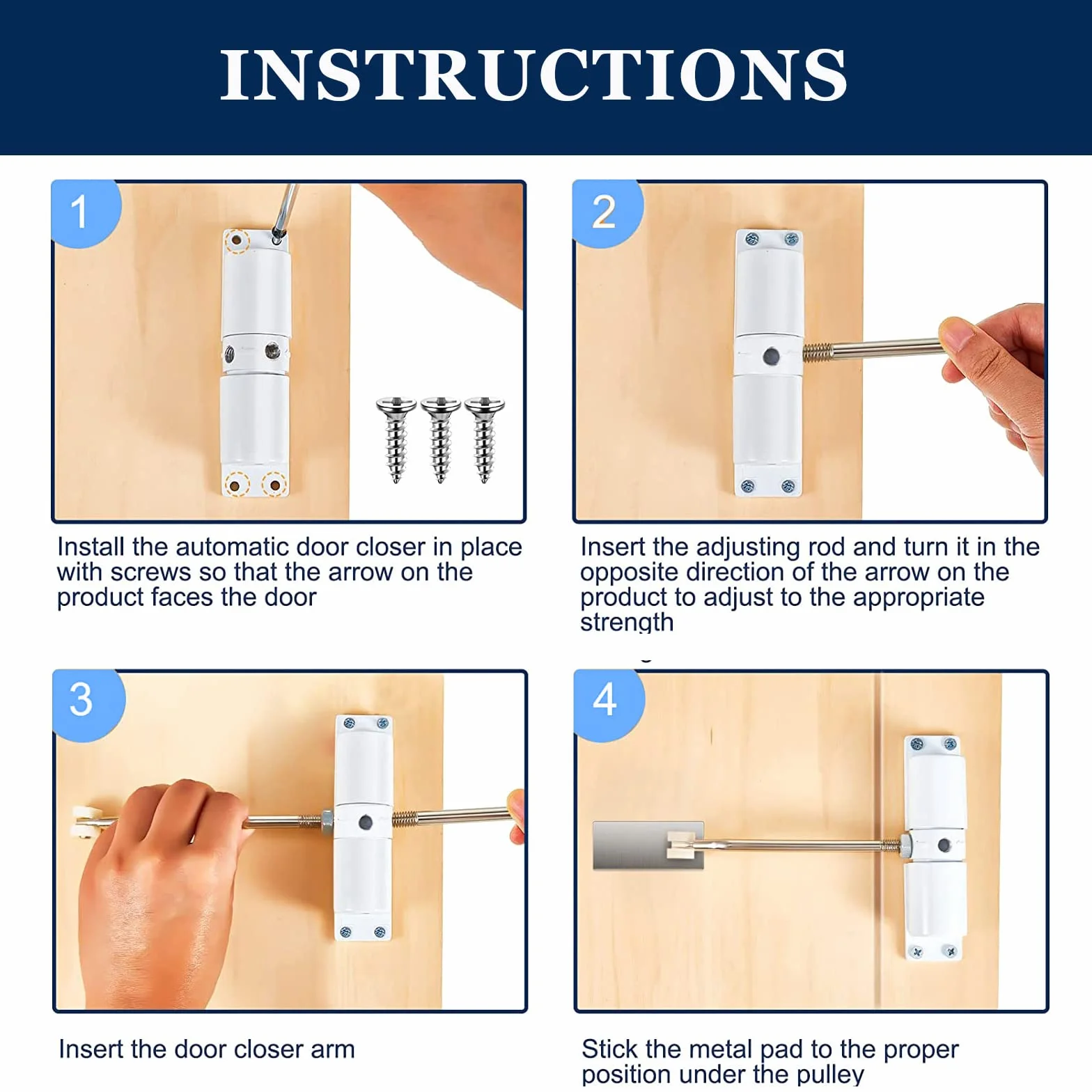 INSTRUCTIONS

1

Install the automatic door closer in place with screws so that the arrow on the product faces the door

2

Insert the adjusting rod and turn it in the opposite direction of the arrow on the product to adjust to the appropriate strength

3

Insert the door closer arm

4

Stick the metal pad to the proper position under the pulley