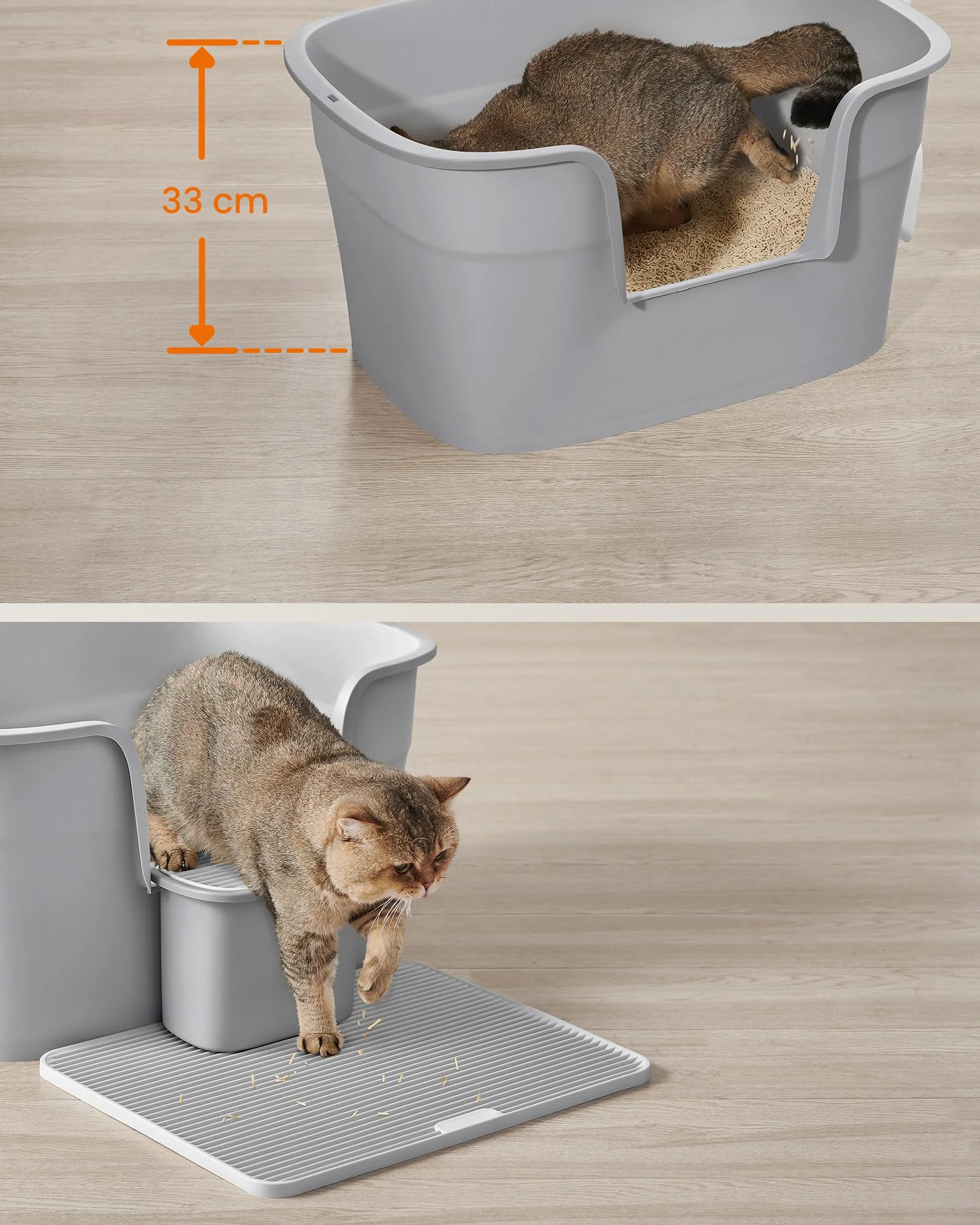 33 cm