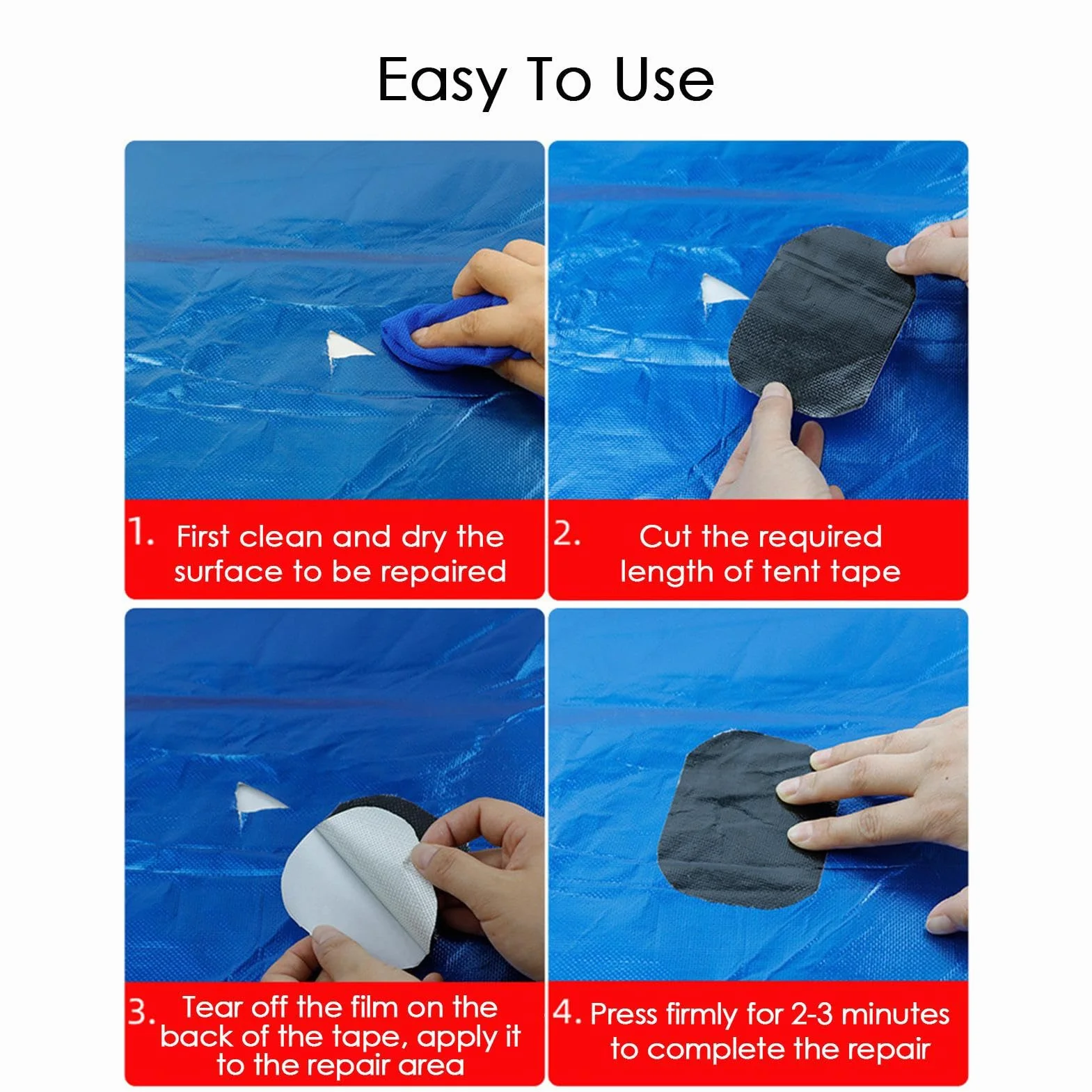 Easy To Use

1. First clean and dry the surface to be repaired

2. Cut the required length of tent tape

3. Tear off the film on the back of the tape, apply it to the repair area

4. Press firmly for 2-3 minutes to complete the repair